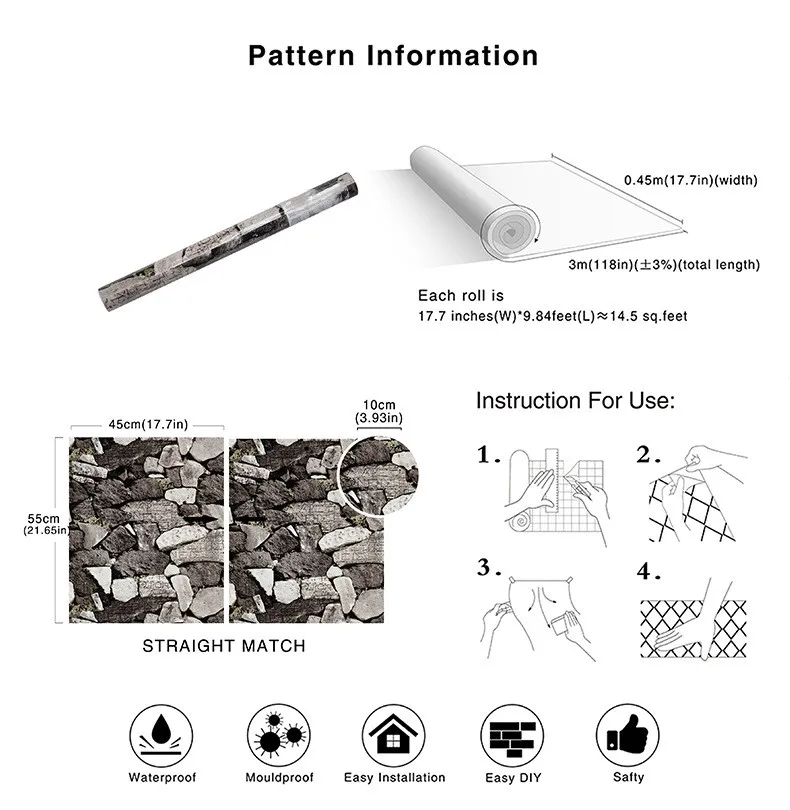 Pattern Information

0.45m(17.7in)(width)

3m(118in)(±3%)(total length)

Each roll is
17.7 inches(W)*9.84feet(L)≈14.5 sq.feet

45cm(17.7in)

10cm
(3.93in)

55cm
(21.65in)

STRAIGHT MATCH

Instruction For Use:

1.

2.

3.

4.

Waterproof

Mouldproof

Easy Installation

Easy DIY

Safty