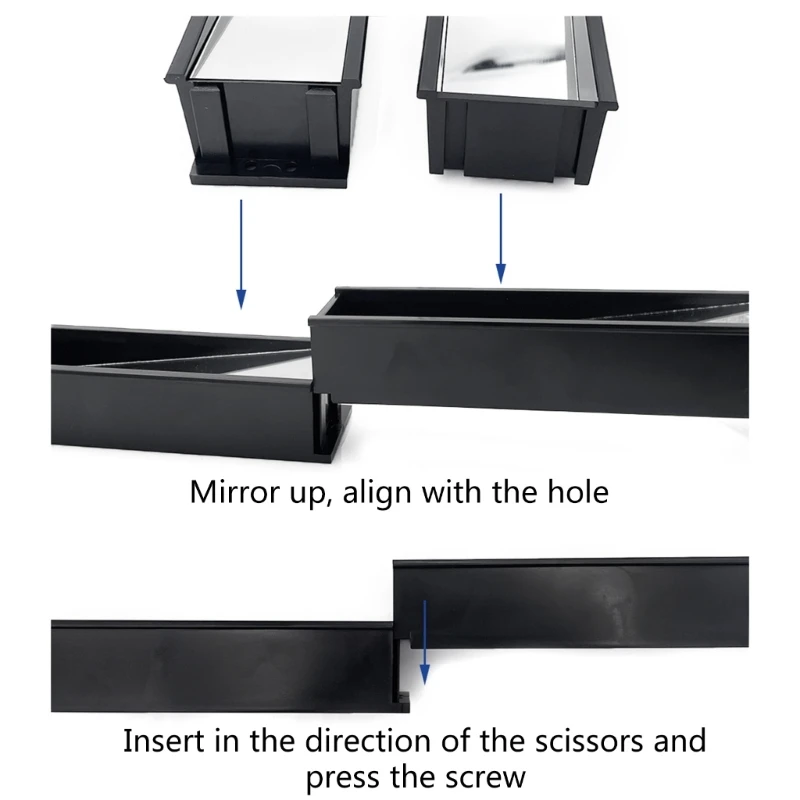 Mirror up, align with the hole

Insert in the direction of the scissors and press the screw