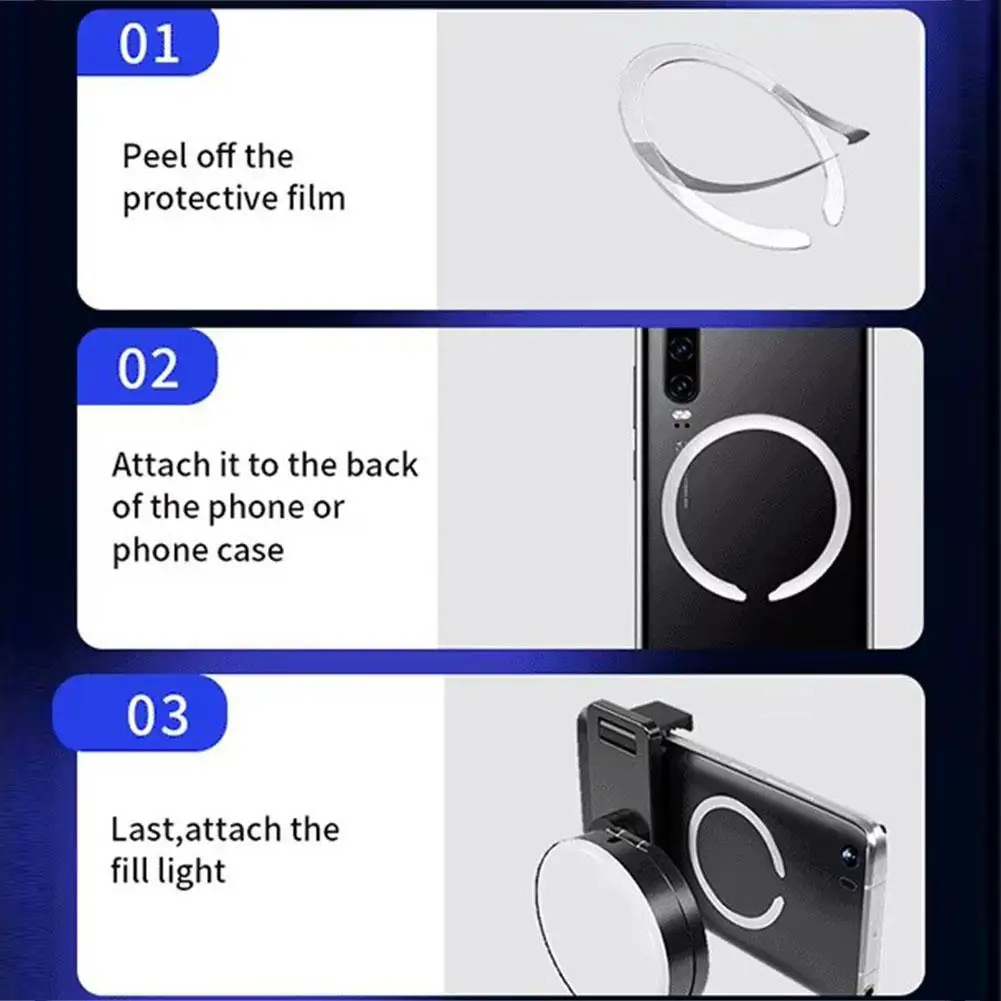 01

Peel off the protective film

02

Attach it to the back of the phone or phone case

03

Last,attach the fill light