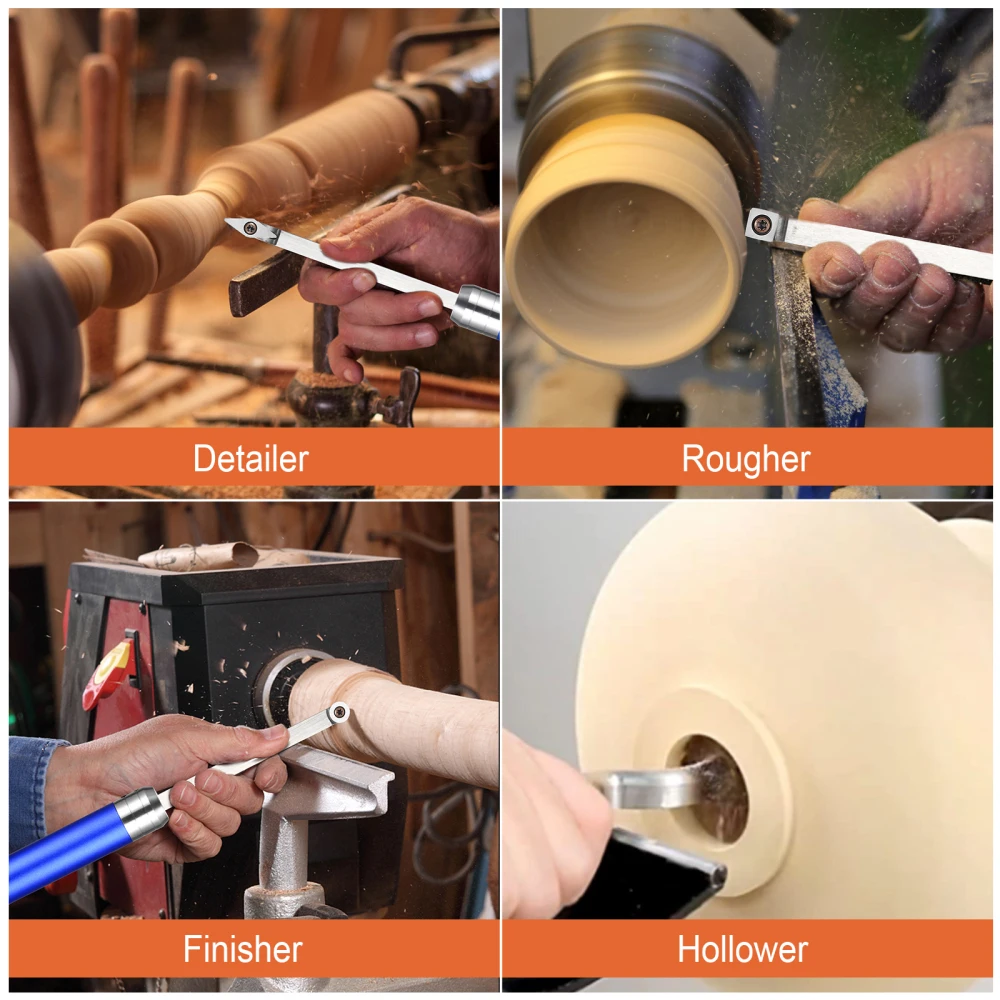 Detailer

Rougher

Finisher

Hollower