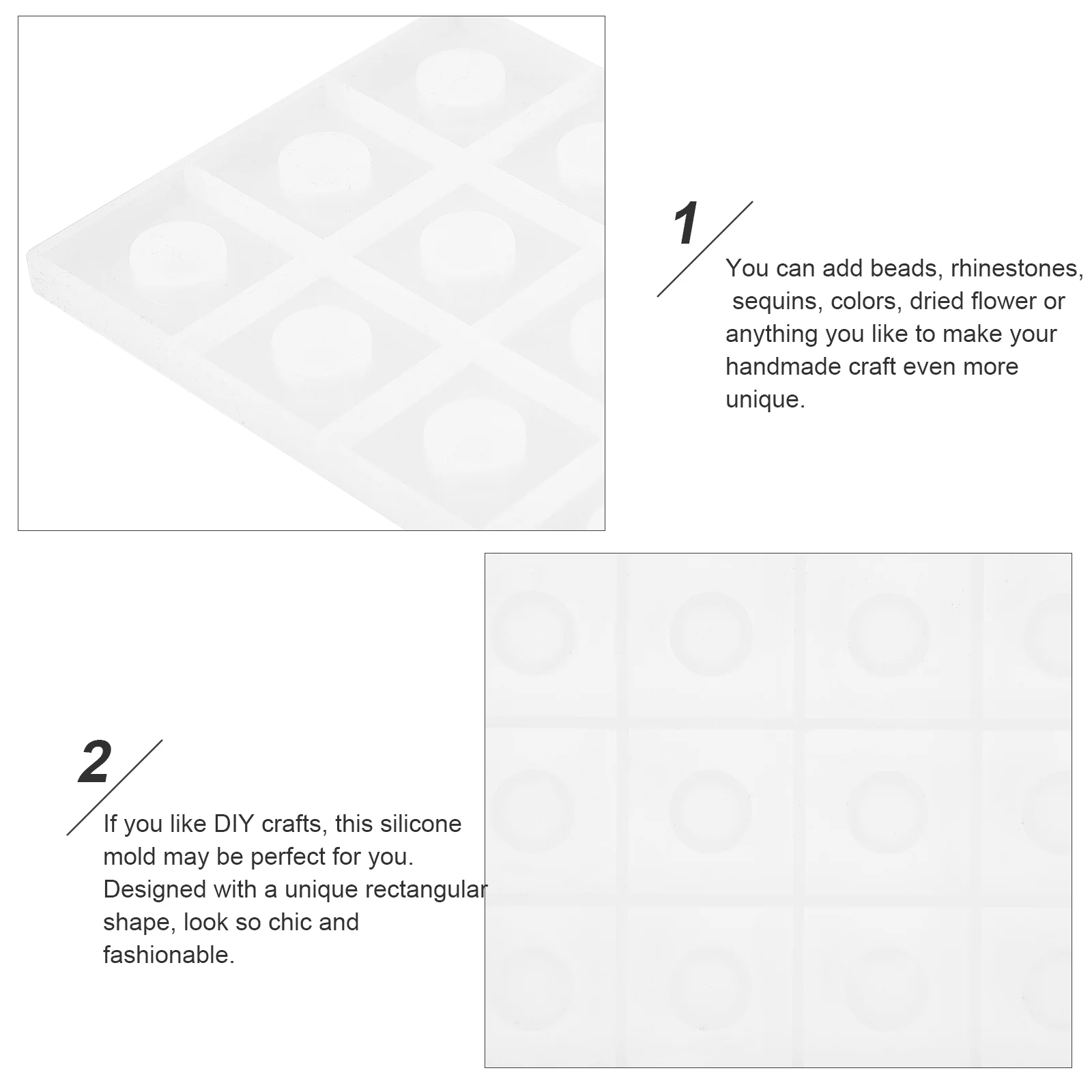 1

You can add beads, rhinestones, sequins, colors, dried flower or anything you like to make your handmade craft even more unique.

2

If you like DIY crafts, this silicone mold may be perfect for you. Designed with a unique rectangular shape, look so chic and fashionable.