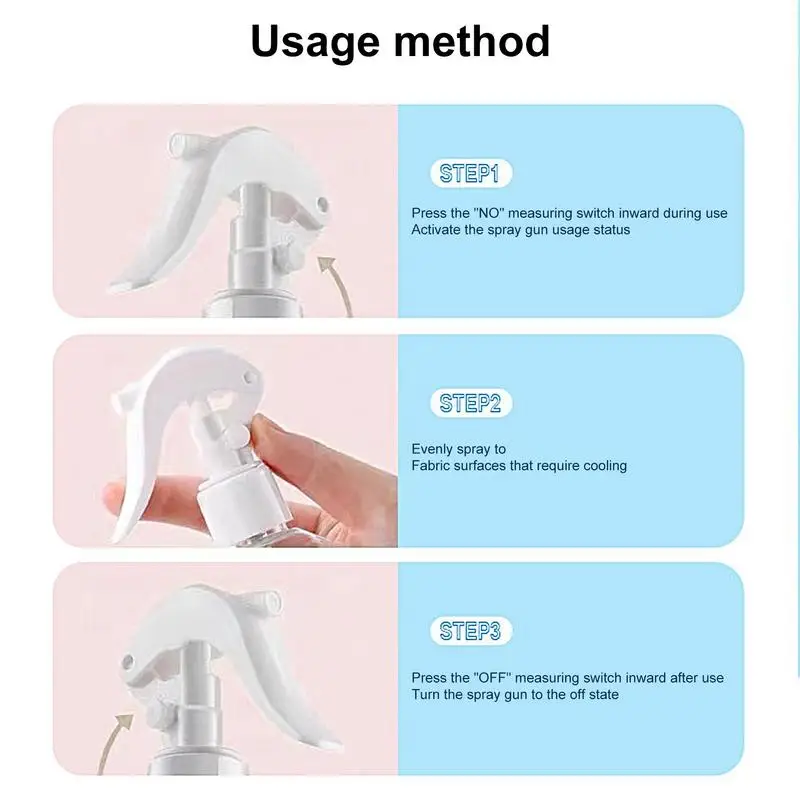 Usage method

STEP1

Press the "NO" measuring switch inward during use
Activate the spray gun usage status

STEP2

Evenly spray to
Fabric surfaces that require cooling

STEP3

Press the "OFF" measuring switch inward after use
Turn the spray gun to the off state