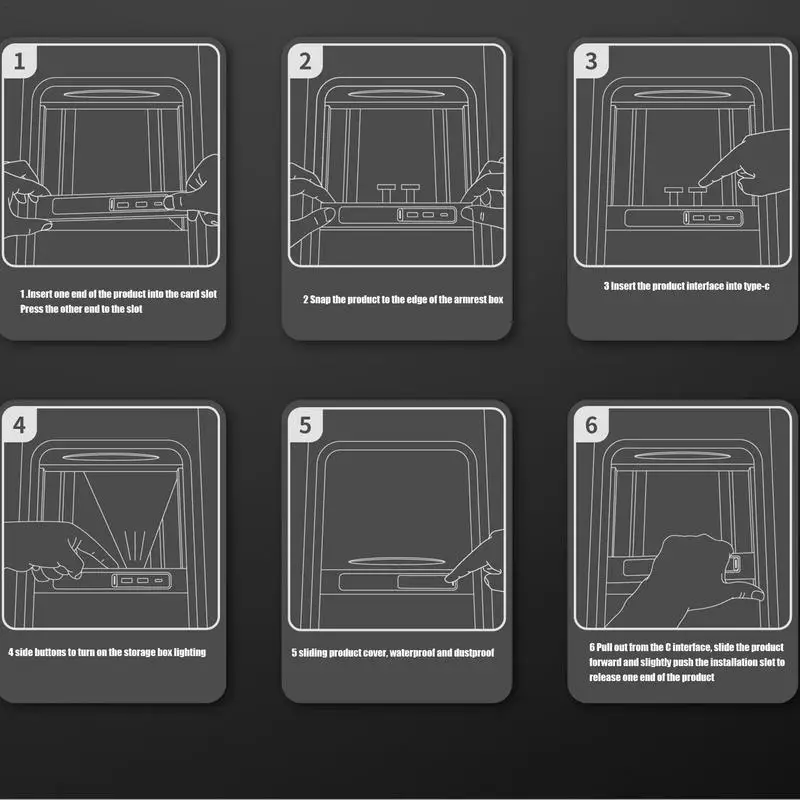 1

1.Insert one end of the product into the card slot
Press the other end to the slot

2

2 Snap the product to the edge of the armrest box

3

3 Insert the product interface into type-c

4

4 side buttons to turn on the storage box lighting

5

5 sliding product cover, waterproof and dustproof

6

6 Pull out from the C interface, slide the product forward and slightly push the installation slot to release one end of the product