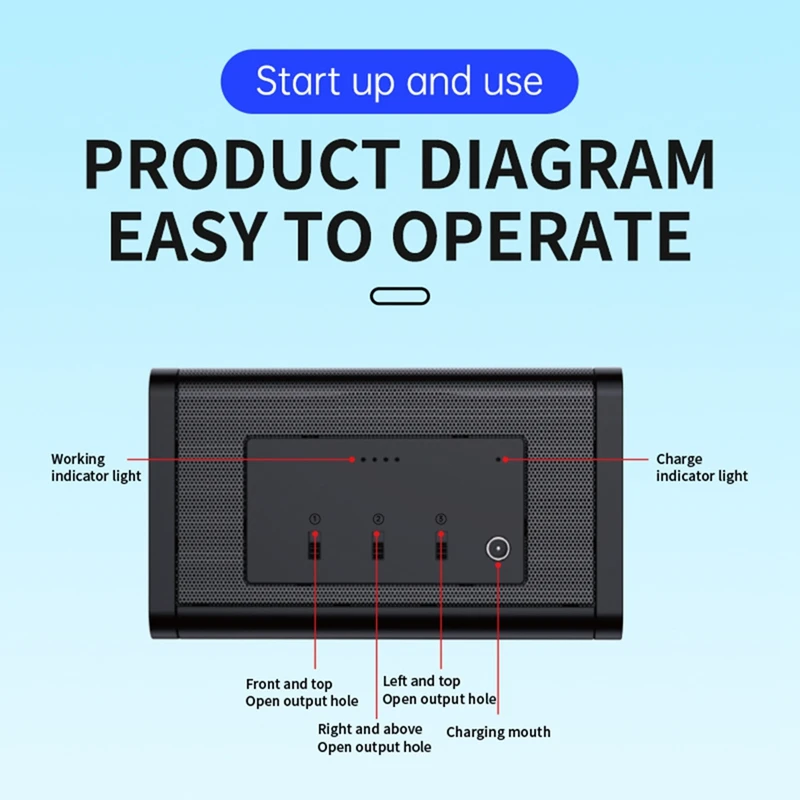 Start up and use

PRODUCT DIAGRAM
EASY TO OPERATE

Working indicator light

Charge indicator light

①

②

③

Front and top
Open output hole

Left and top
Open output hole

Right and above
Open output hole

Charging mouth