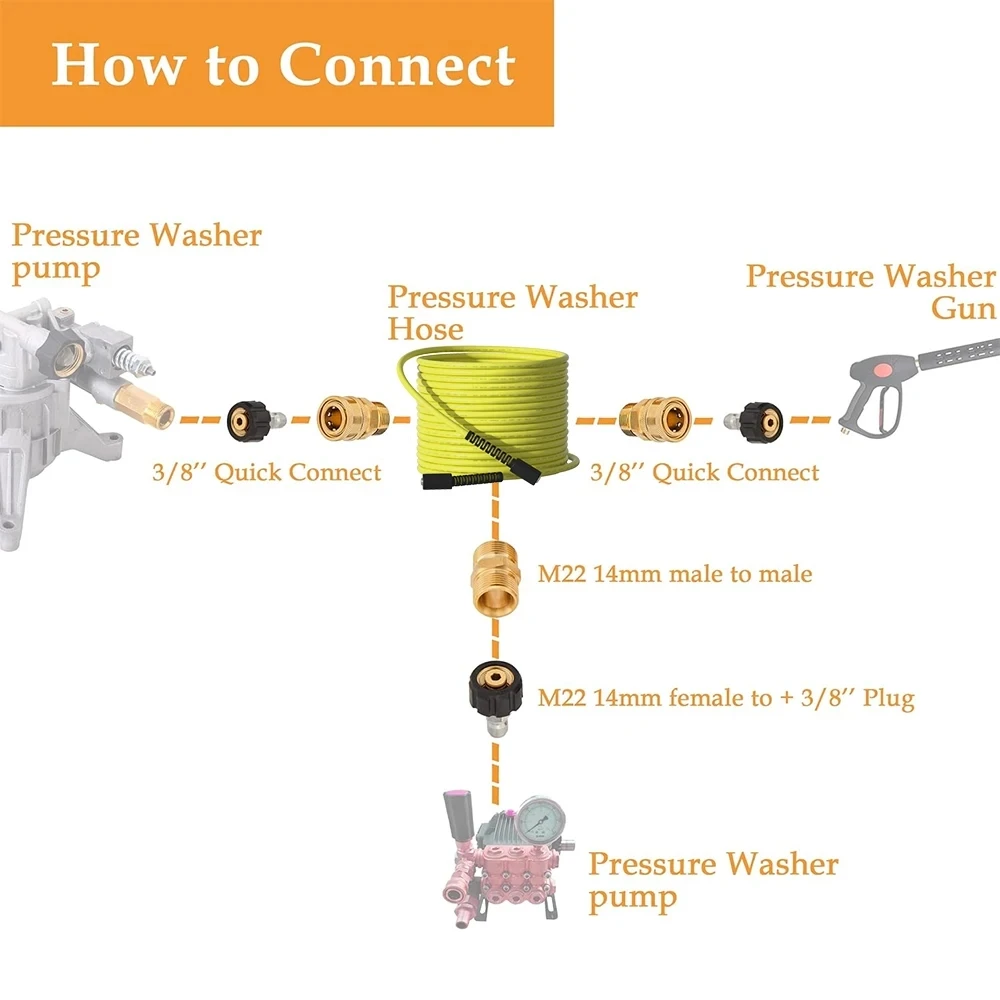 How to Connect

Pressure Washer pump

Pressure Washer Hose

Pressure Washer Gun

3/8'' Quick Connect

3/8'' Quick Connect

M22 14mm male to male

M22 14mm female to + 3/8'' Plug

Pressure Washer pump