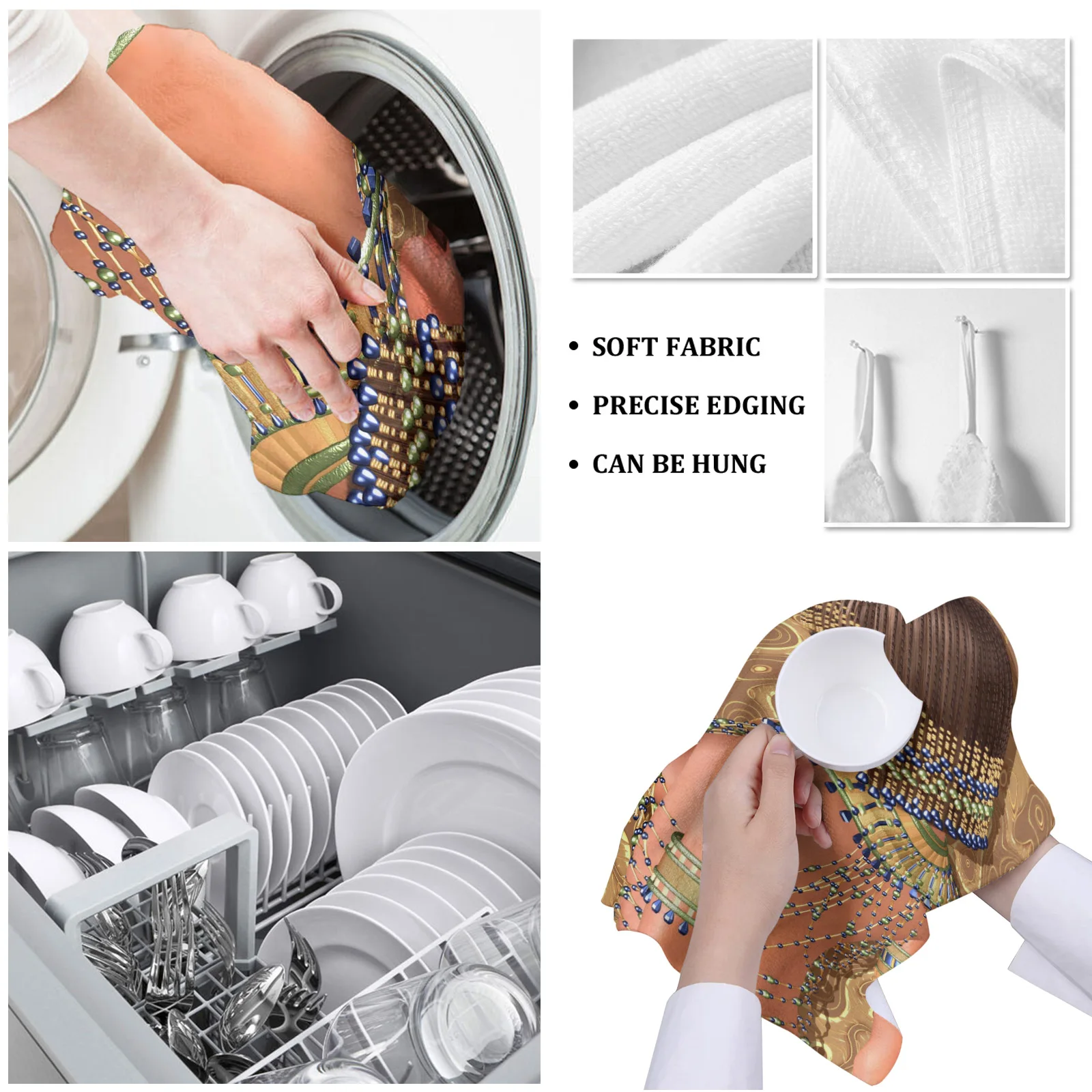 • SOFT FABRIC
• PRECISE EDGING
• CAN BE HUNG