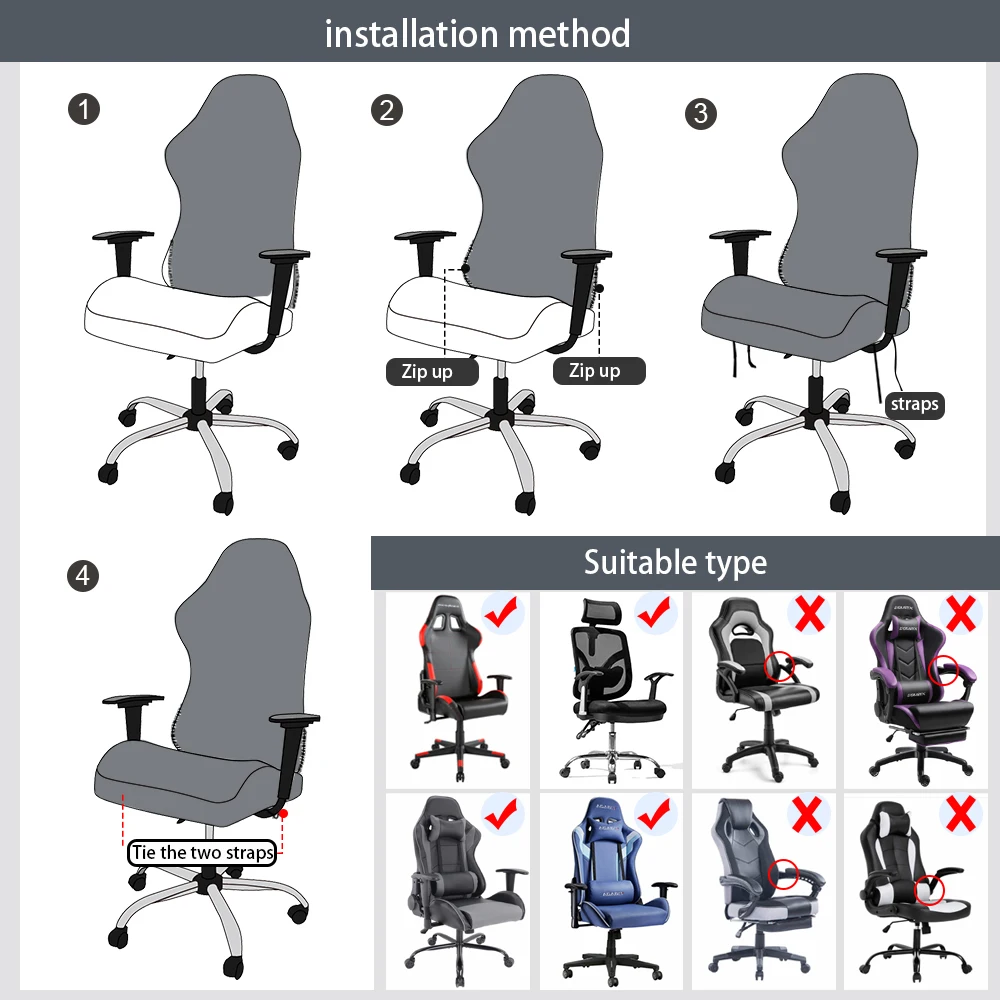 installation method

1

2

Zip up

Zip up

3

straps

4

Tie the two straps

Suitable type