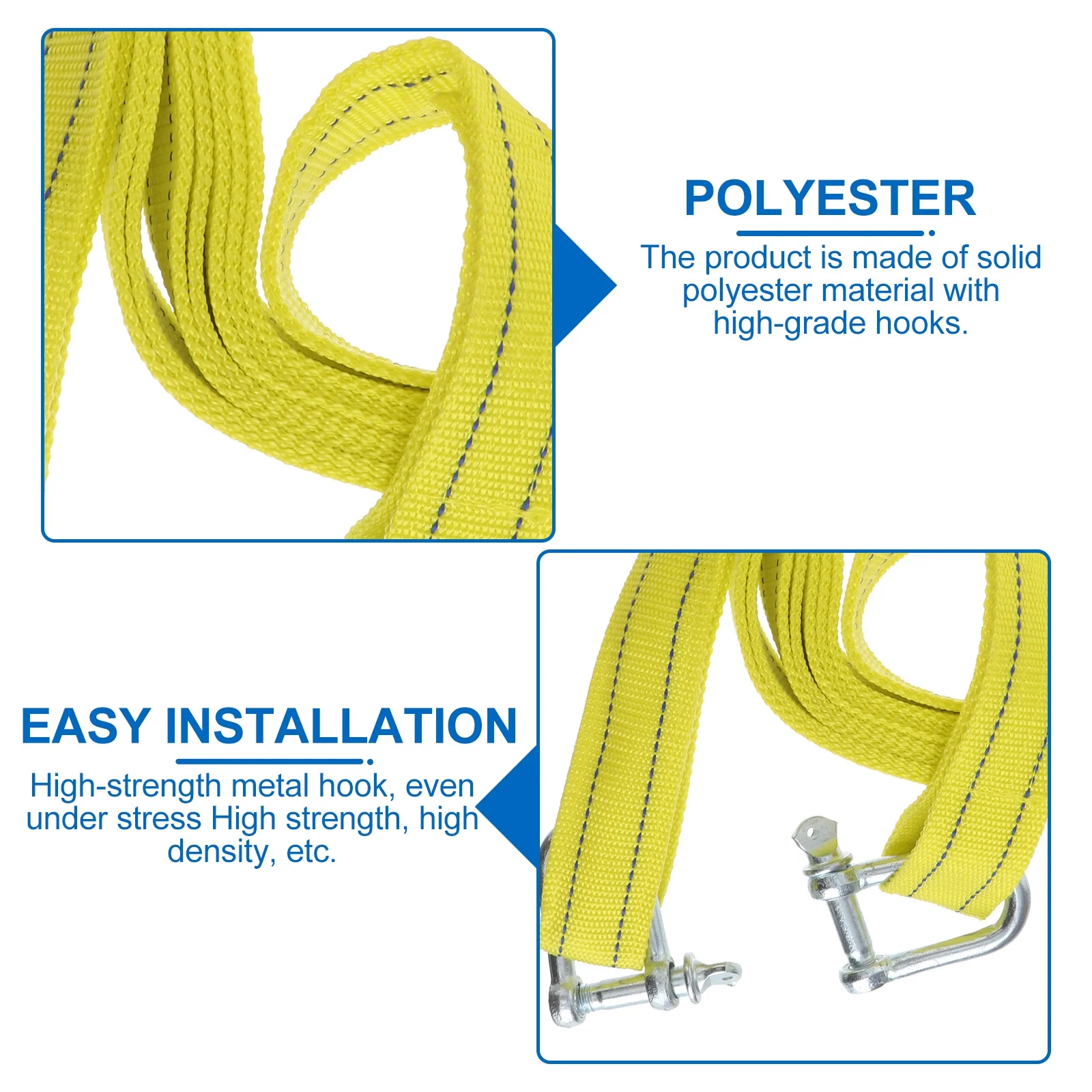 POLYESTER

The product is made of solid polyester material with high-grade hooks.

EASY INSTALLATION

High-strength metal hook, even under stress High strength, high density, etc.