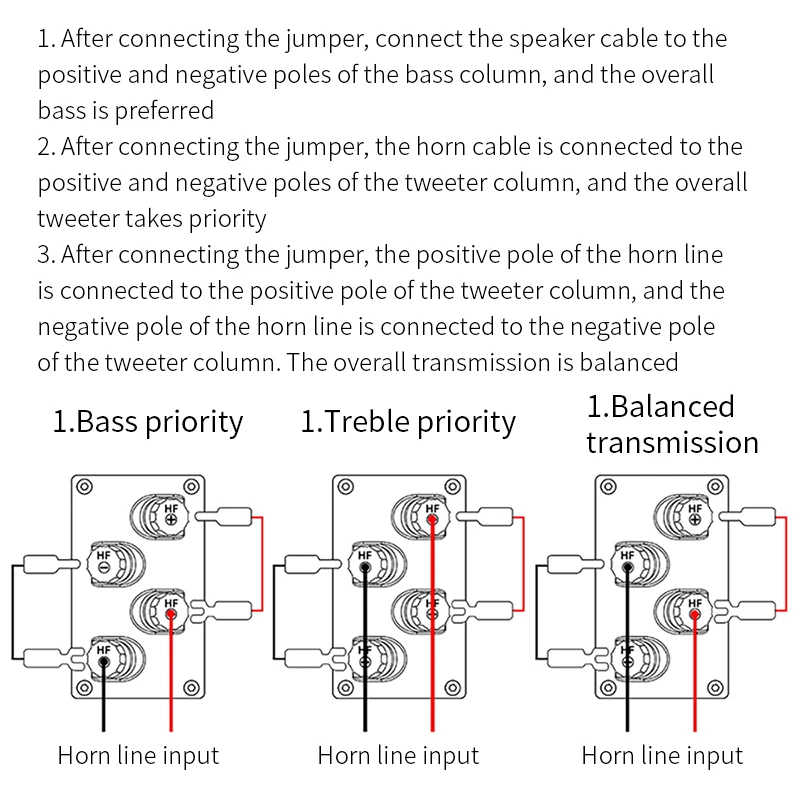 1. After connecting the jumper, connect the speaker cable to the positive and negative poles of the bass column, and the overall bass is preferred
2. After connecting the jumper, the horn cable is connected to the positive and negative poles of the tweeter column, and the overall tweeter takes priority
3. After connecting the jumper, the positive pole of the horn line is connected to the positive pole of the tweeter column, and the negative pole of the horn line is connected to the negative pole of the tweeter column. The overall transmission is balanced

1.Bass priority

HF
HF
HF
HF

Horn line input

1.Treble priority

HF
HF
HF
HF

Horn line input

1.Balanced transmission

HF
HF
HF
HF

Horn line input