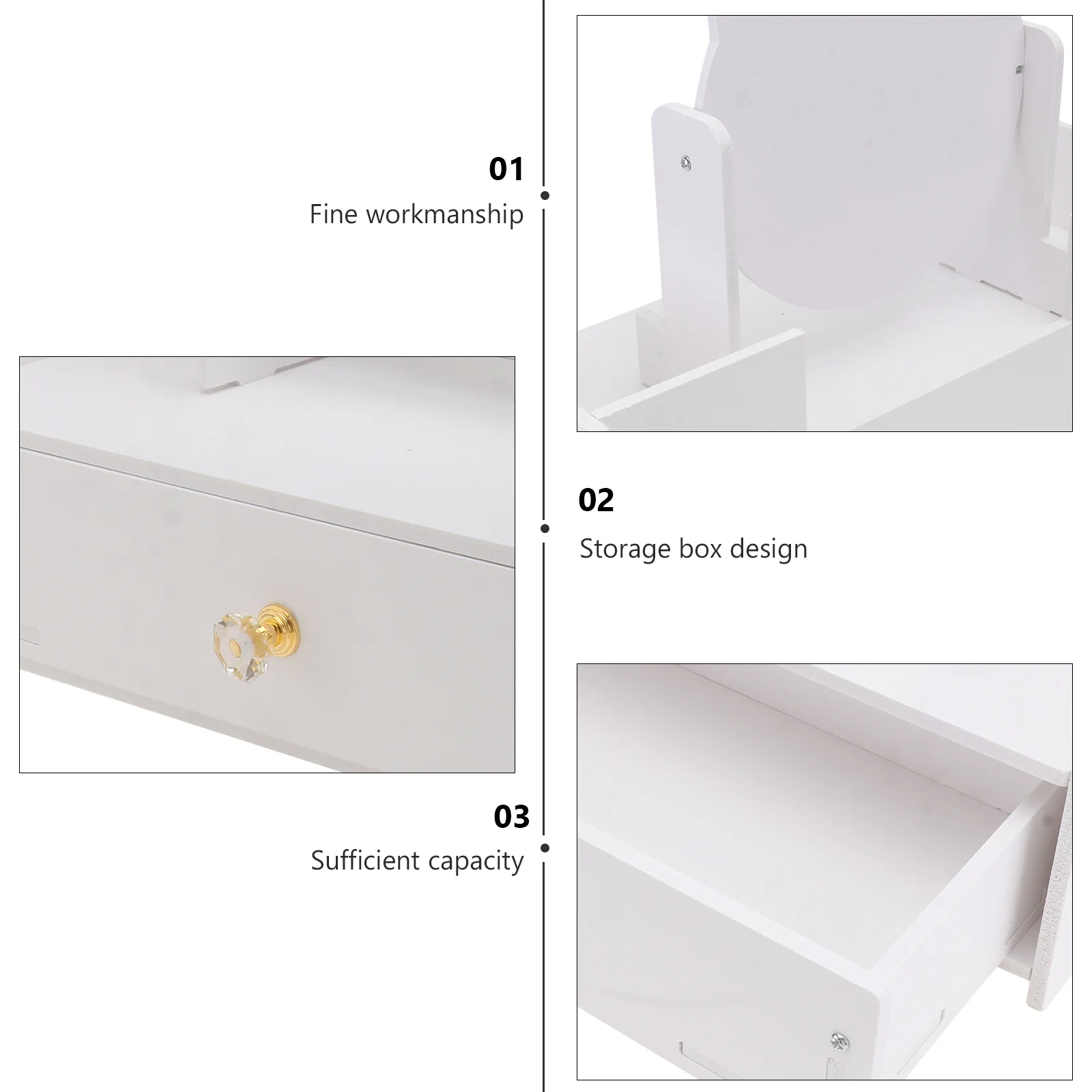 01
Fine workmanship

02
Storage box design

03
Sufficient capacity