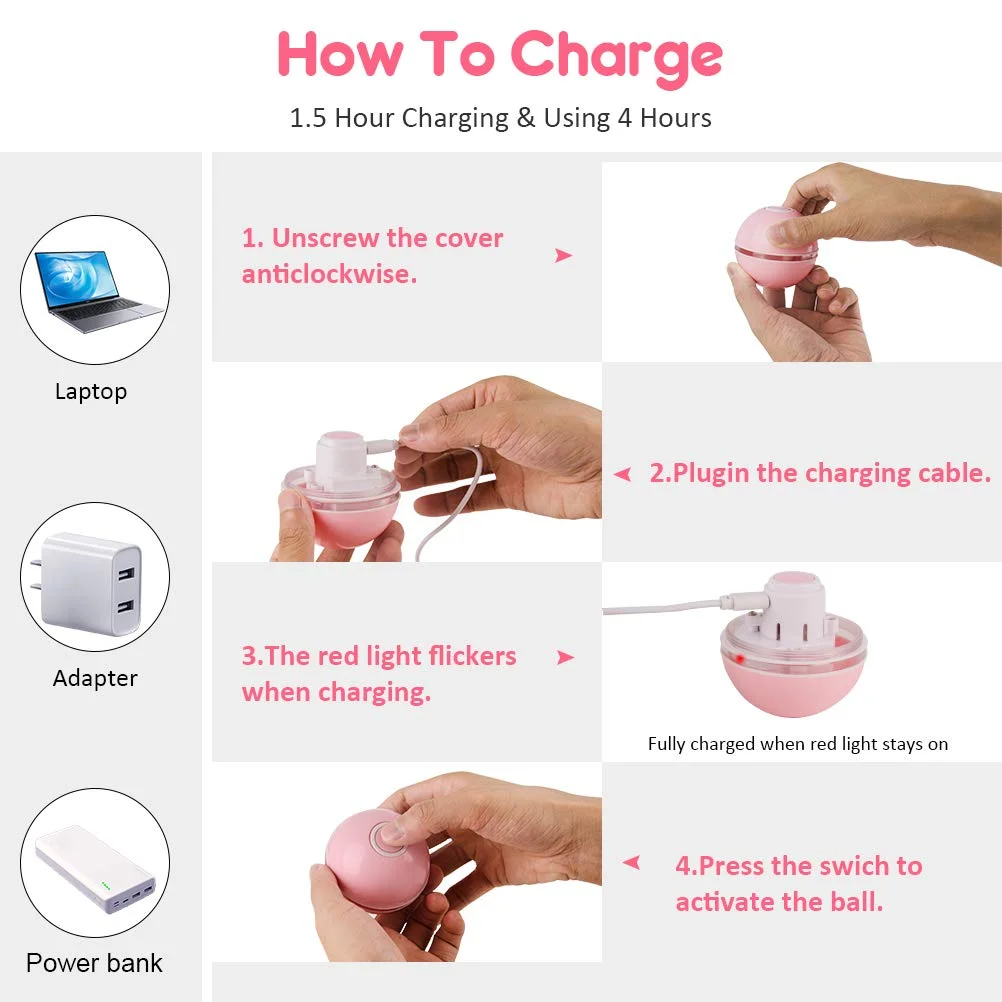 How To Charge

1.5 Hour Charging & Using 4 Hours

Laptop

Adapter

Power bank

1. Unscrew the cover anticlockwise.

2.Plugin the charging cable.

3.The red light flickers when charging.

Fully charged when red light stays on

4.Press the swich to activate the ball.