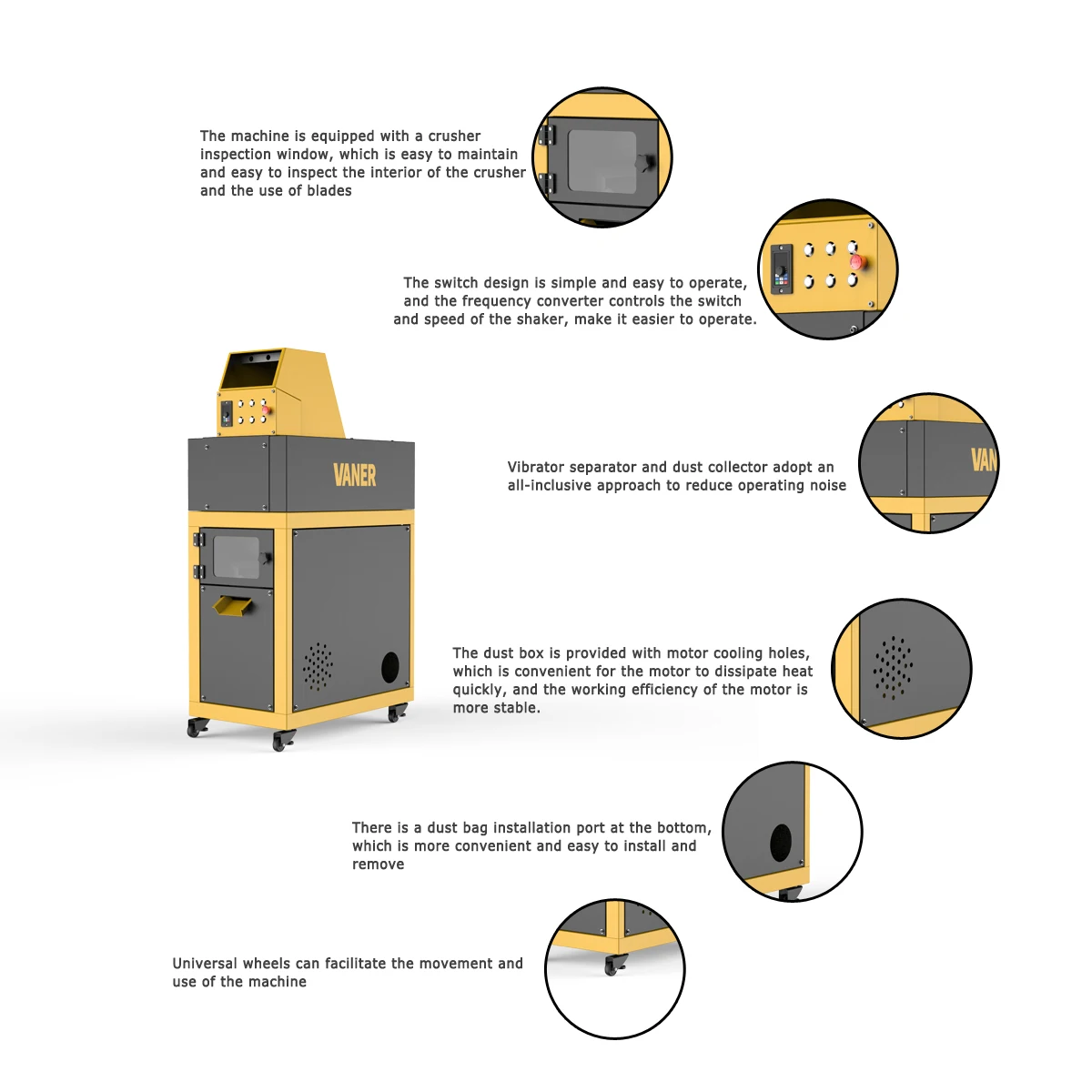 The machine is equipped with a crusher inspection window, which is easy to maintain and easy to inspect the interior of the crusher and the use of blades

The switch design is simple and easy to operate, and the frequency converter controls the switch and speed of the shaker, make it easier to operate.

VANER

Vibrator separator and dust collector adopt an all-inclusive approach to reduce operating noise

VAN

The dust box is provided with motor cooling holes, which is convenient for the motor to dissipate heat quickly, and the working efficiency of the motor is more stable.

There is a dust bag installation port at the bottom, which is more convenient and easy to install and remove

Universal wheels can facilitate the movement and use of the machine