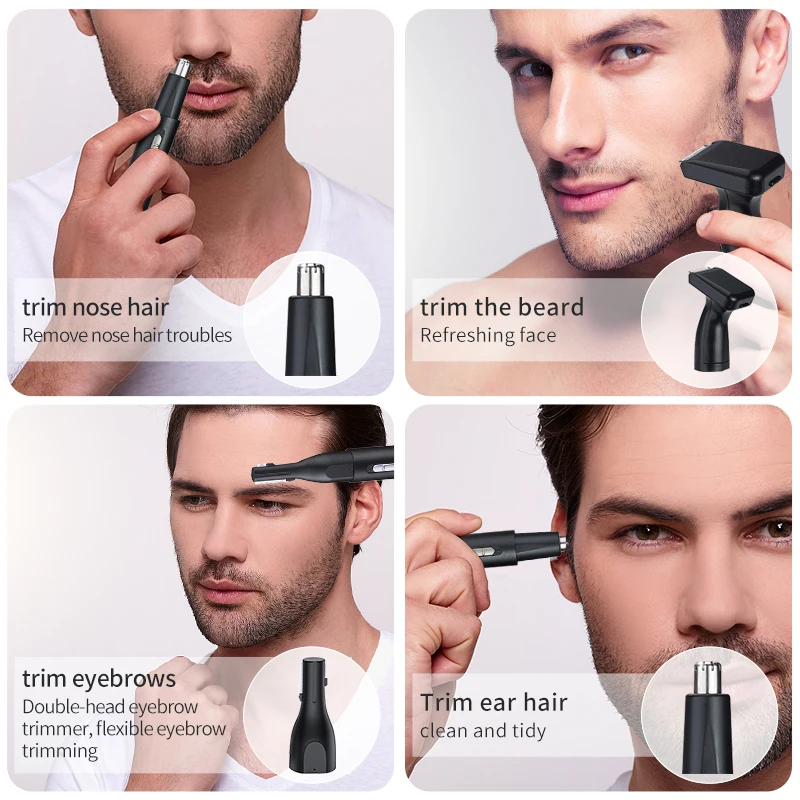 trim nose hair
Remove nose hair troubles

trim the beard
Refreshing face

trim eyebrows
Double-head eyebrow trimmer, flexible eyebrow trimming

Trim ear hair
clean and tidy