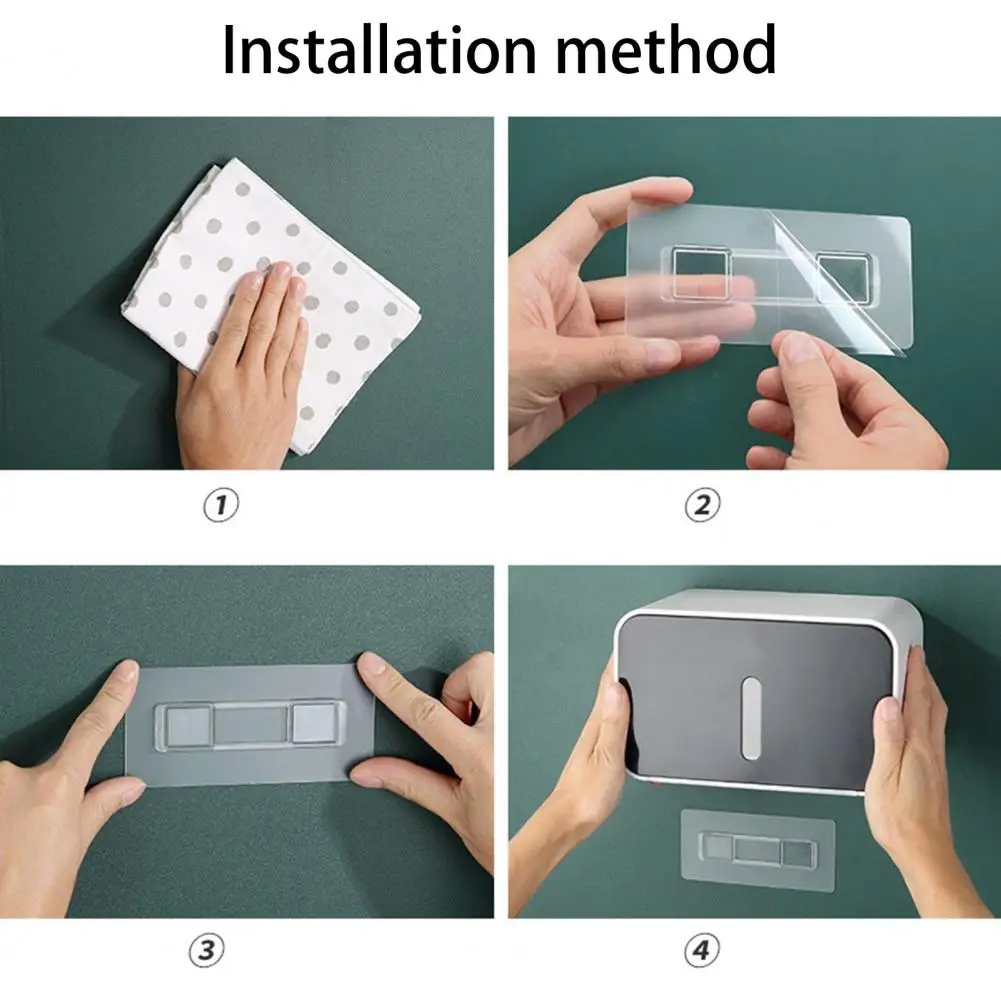 Installation method

①

②

③

④