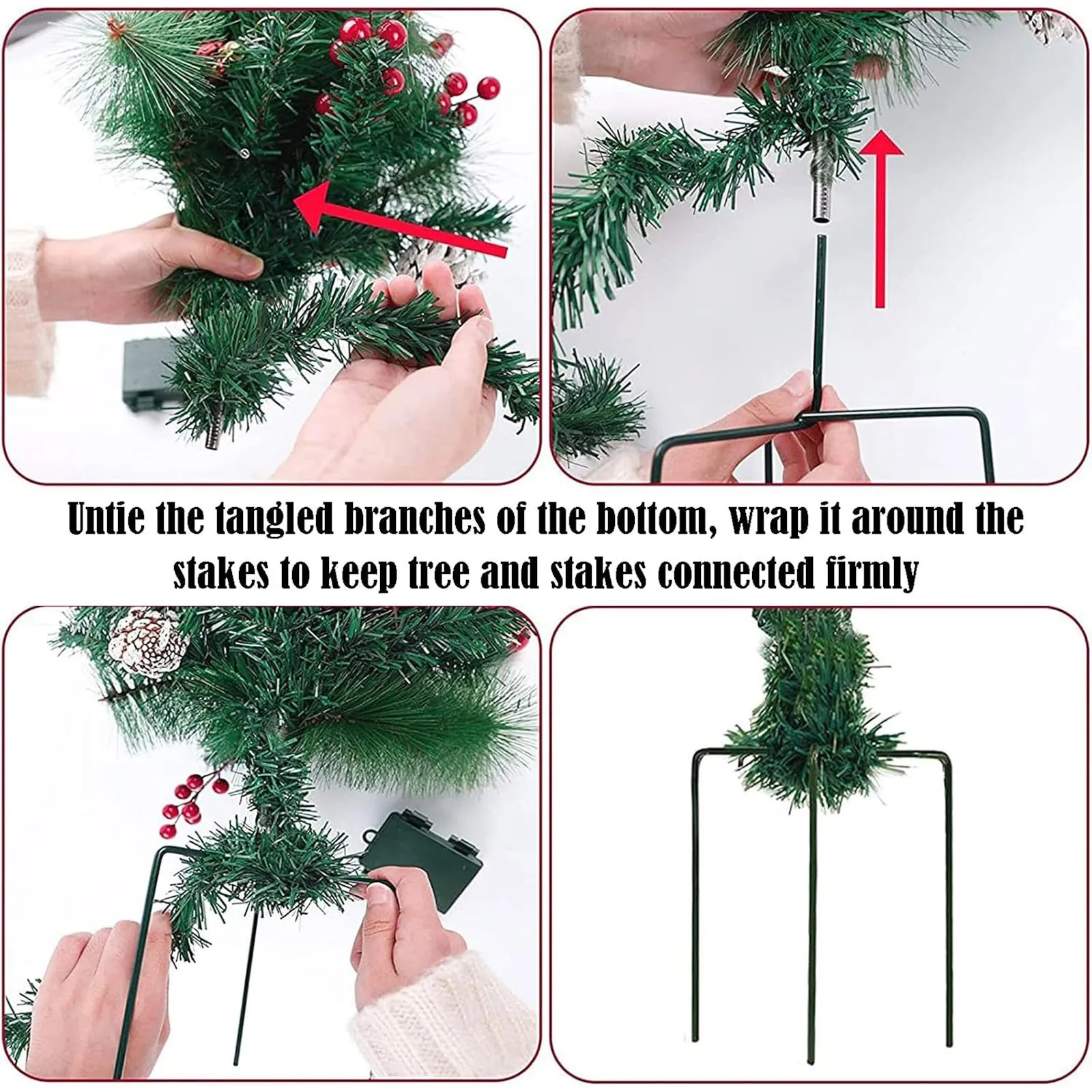 Untie the tangled branches of the bottom, wrap it around the stakes to keep tree and stakes connected firmly