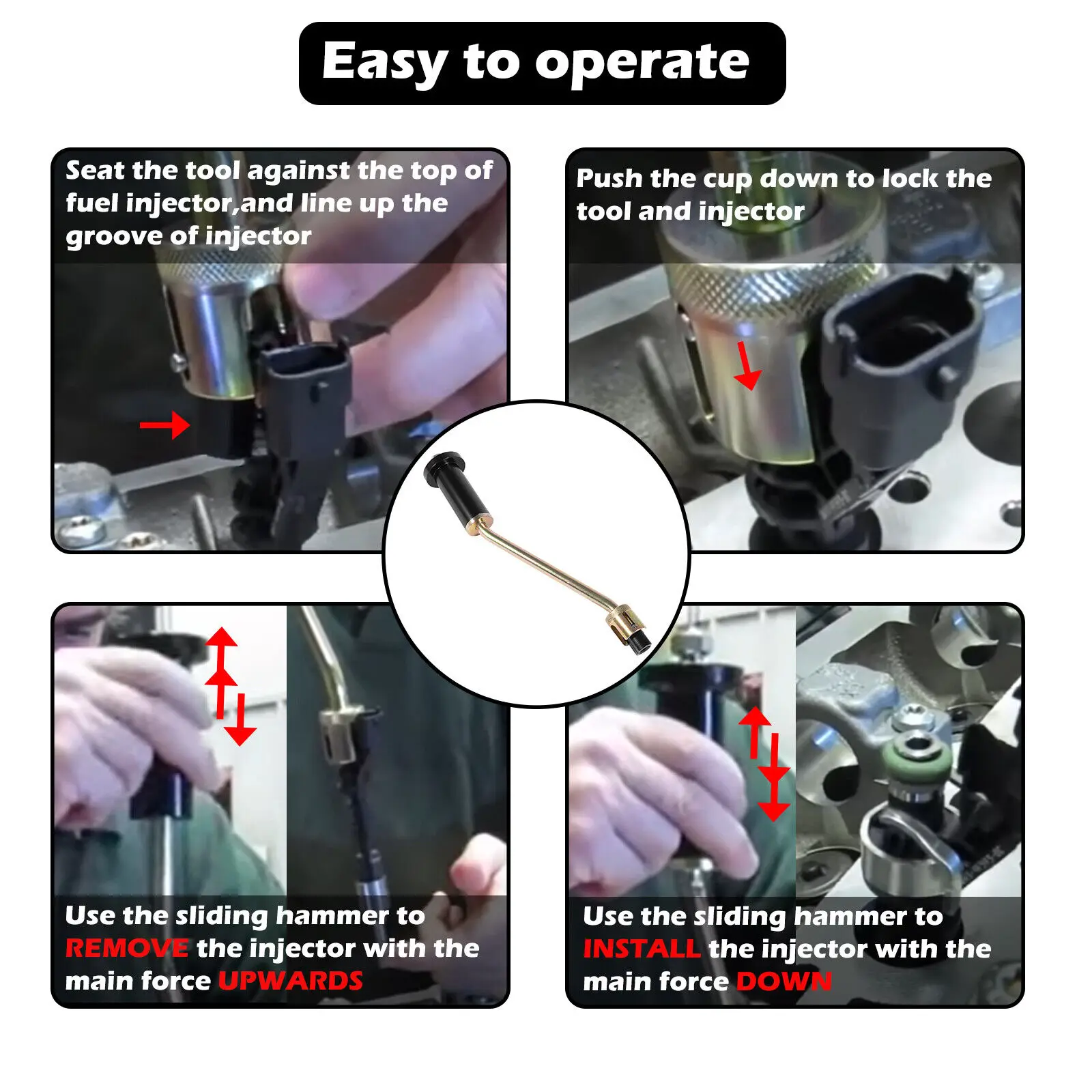 Easy to operate

Seat the tool against the top of fuel injector,and line up the groove of injector

Push the cup down to lock the tool and injector

Use the sliding hammer to REMOVE the injector with the main force UPWARDS

Use the sliding hammer to INSTALL the injector with the main force DOWN