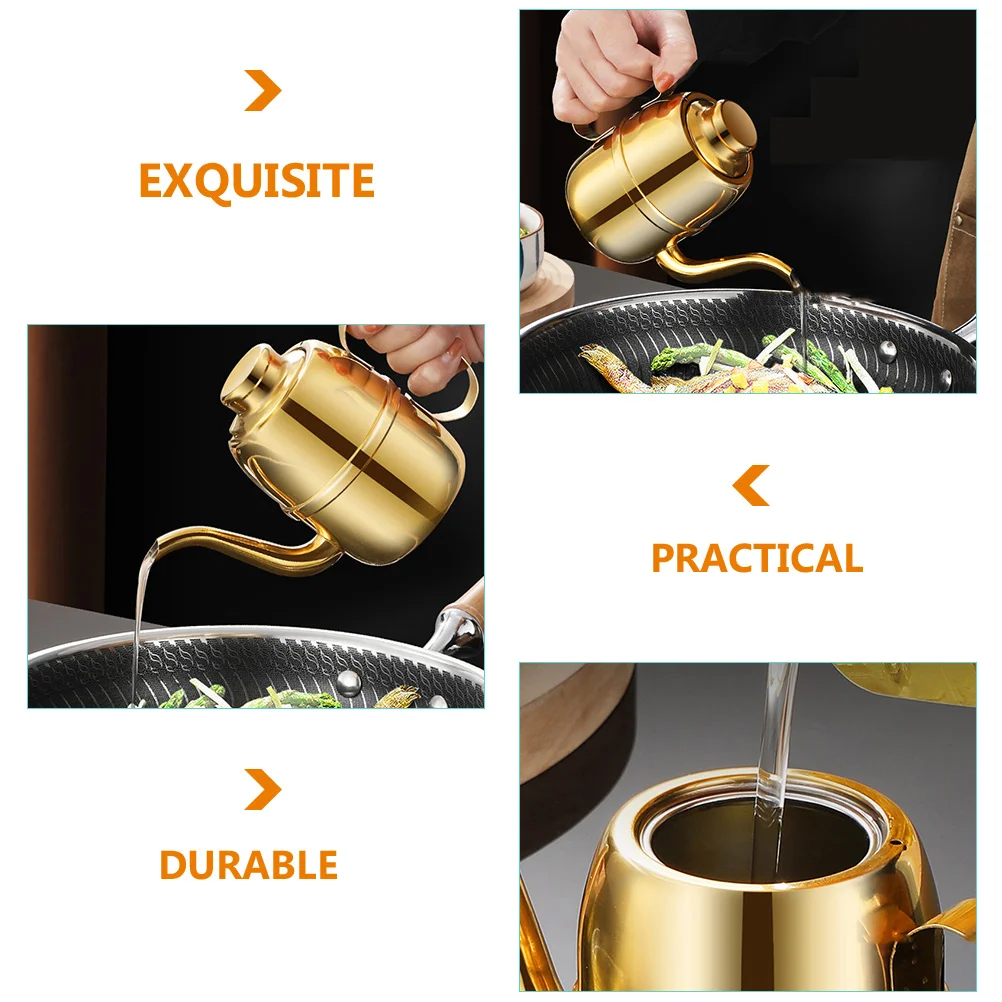 EXQUISITE

PRACTICAL

DURABLE