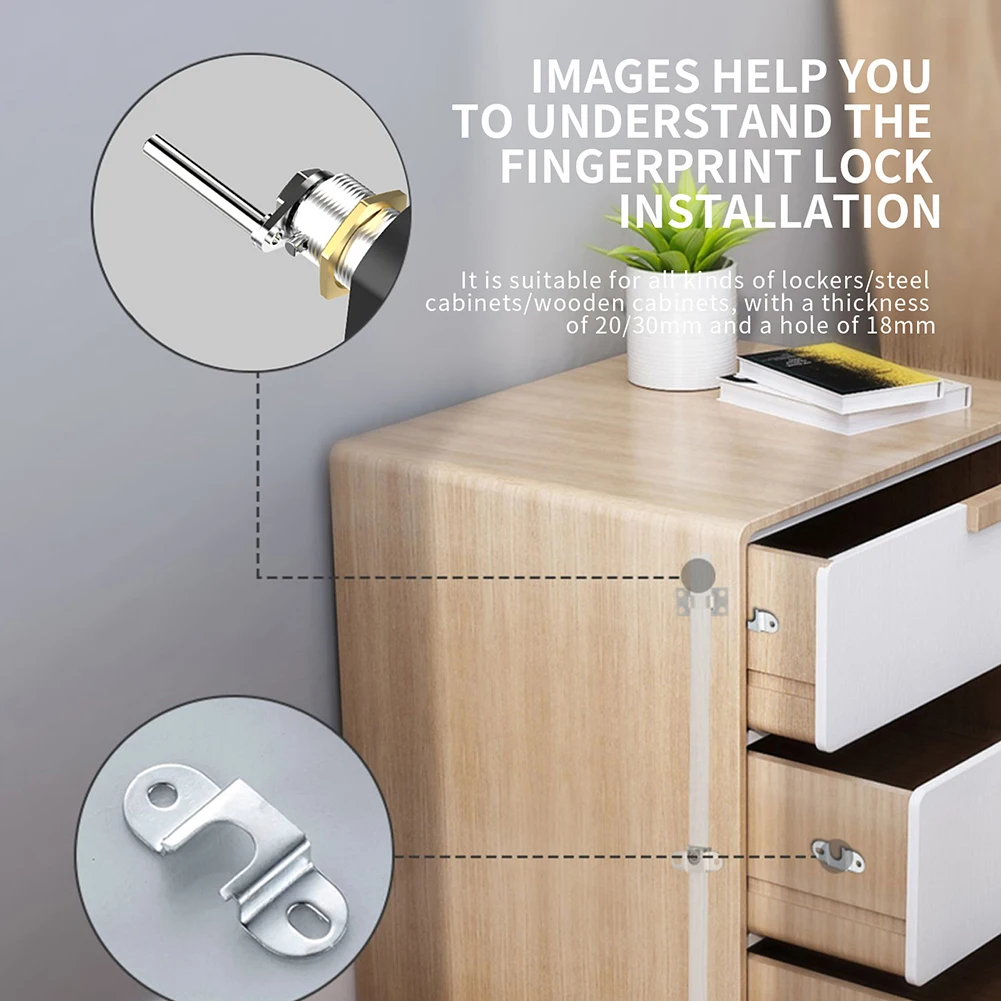 IMAGES HELP YOU TO UNDERSTAND THE FINGERPRINT LOCK INSTALLATION

It is suitable for all kinds of lockers/steel cabinets/wooden cabinets, with a thickness of 20/30mm and a hole of 18mm