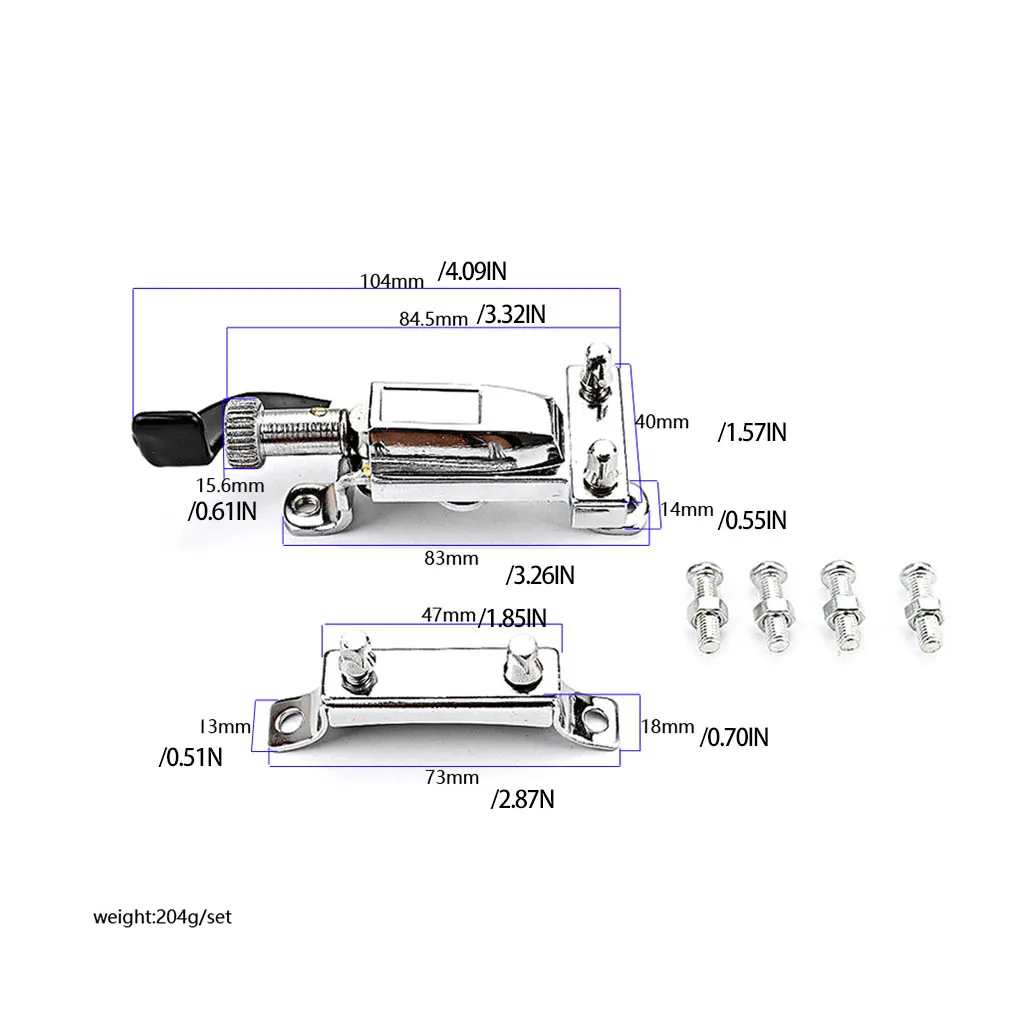 104mm /4.09IN

84.5mm /3.32IN

40mm /1.57IN

15.6mm
/0.61IN

14mm /0.55IN

83mm

/3.26IN

47mm /1.85IN

13mm

/0.51N

18mm /0.70IN

73mm

/2.87N

weight:204g/set