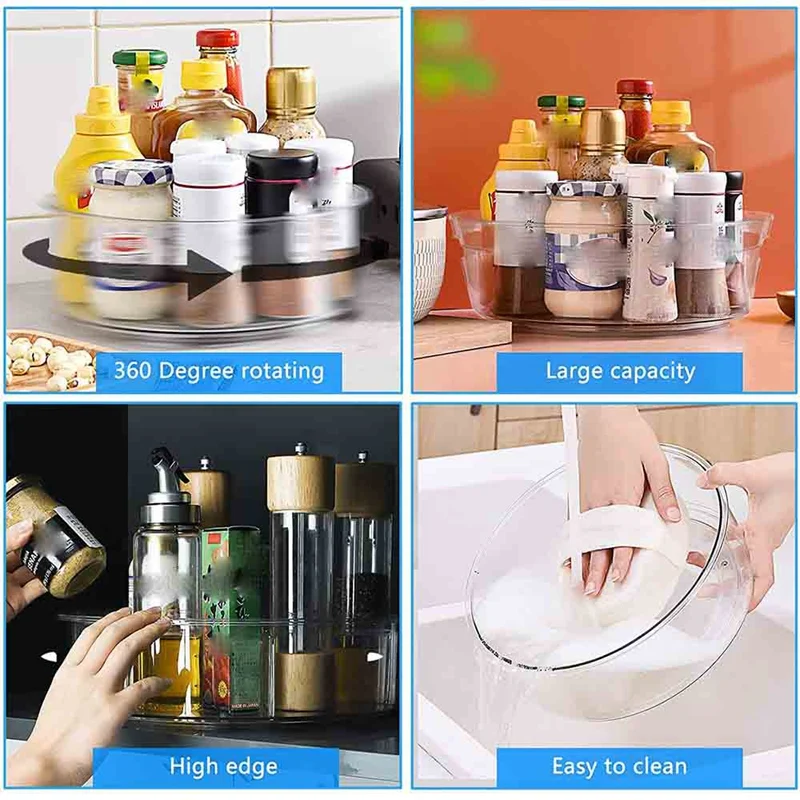 360 Degree rotating

Large capacity

High edge

Easy to clean