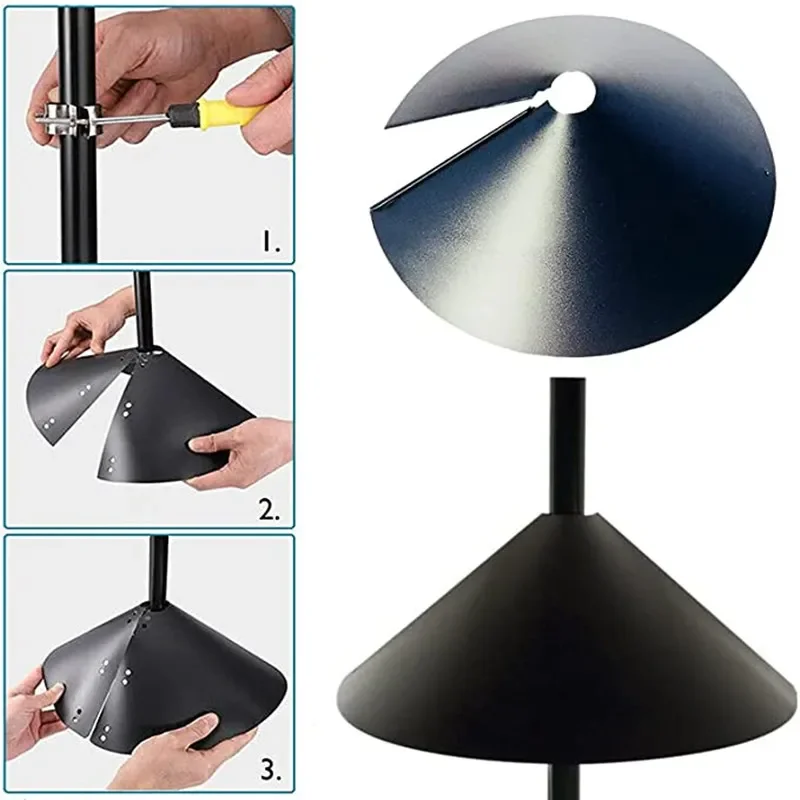 1.

2.

3.