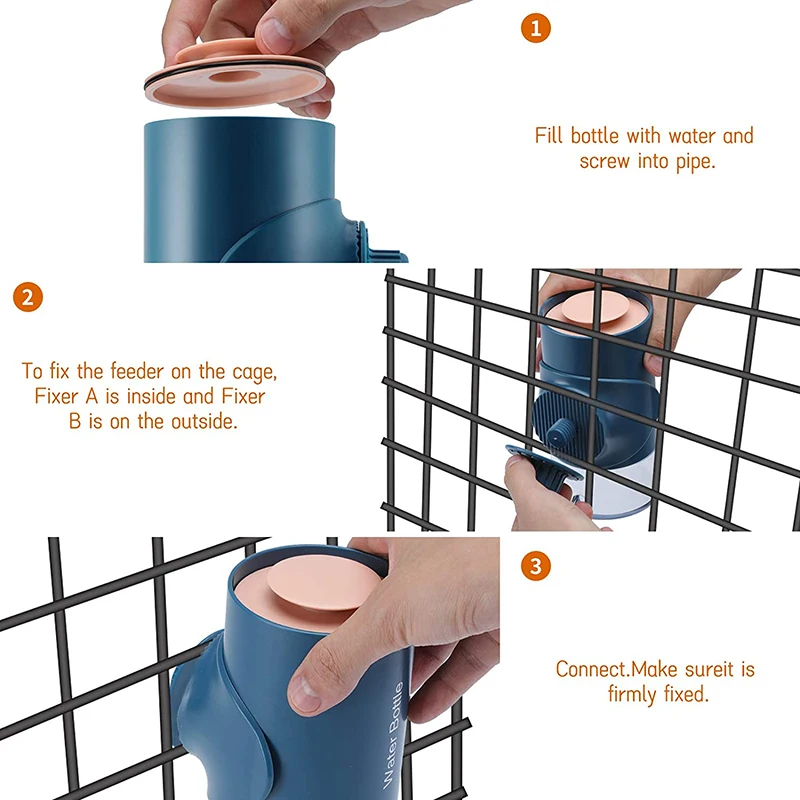 1

Fill bottle with water and screw into pipe.

2

To fix the feeder on the cage, Fixer A is inside and Fixer B is on the outside.

3

Connect.Make sureit is firmly fixed.

Water Bottle