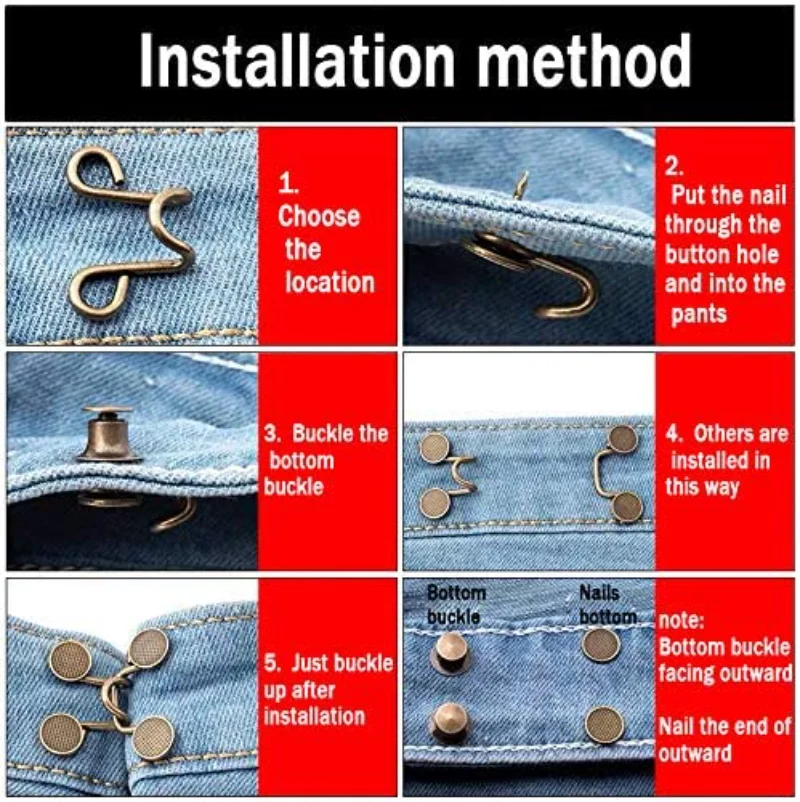 Installation method

1. Choose the location

2. Put the nail through the button hole and into the pants

3. Buckle the bottom buckle

4. Others are installed in this way

5. Just buckle up after installation

Bottom buckle

Nails bottom

note:
Bottom buckle facing outward

Nail the end of outward