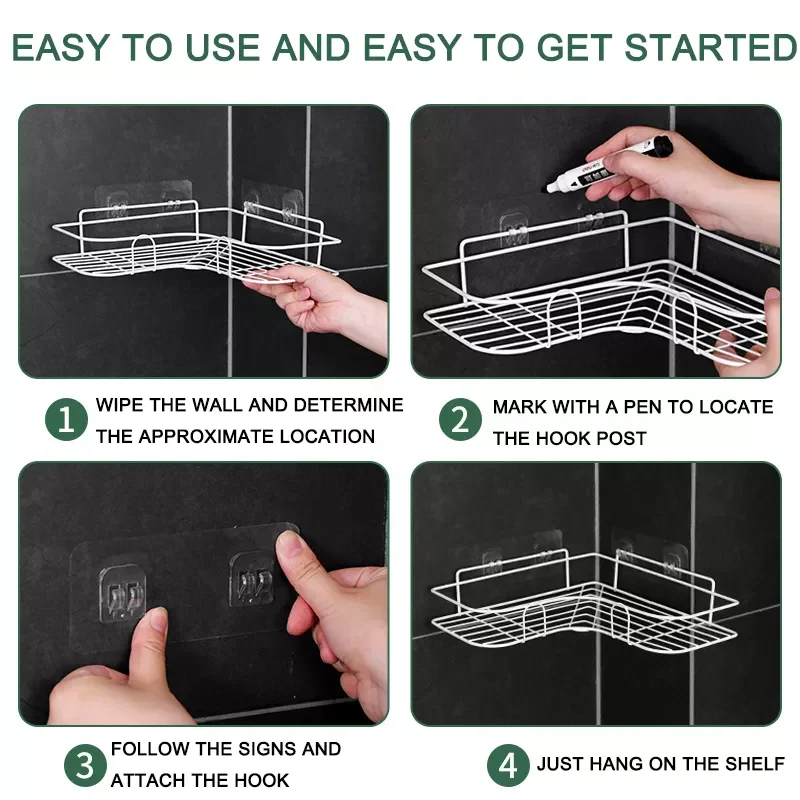 EASY TO USE AND EASY TO GET STARTED

1 WIPE THE WALL AND DETERMINE THE APPROXIMATE LOCATION

2 MARK WITH A PEN TO LOCATE THE HOOK POST

3 FOLLOW THE SIGNS AND ATTACH THE HOOK

4 JUST HANG ON THE SHELF