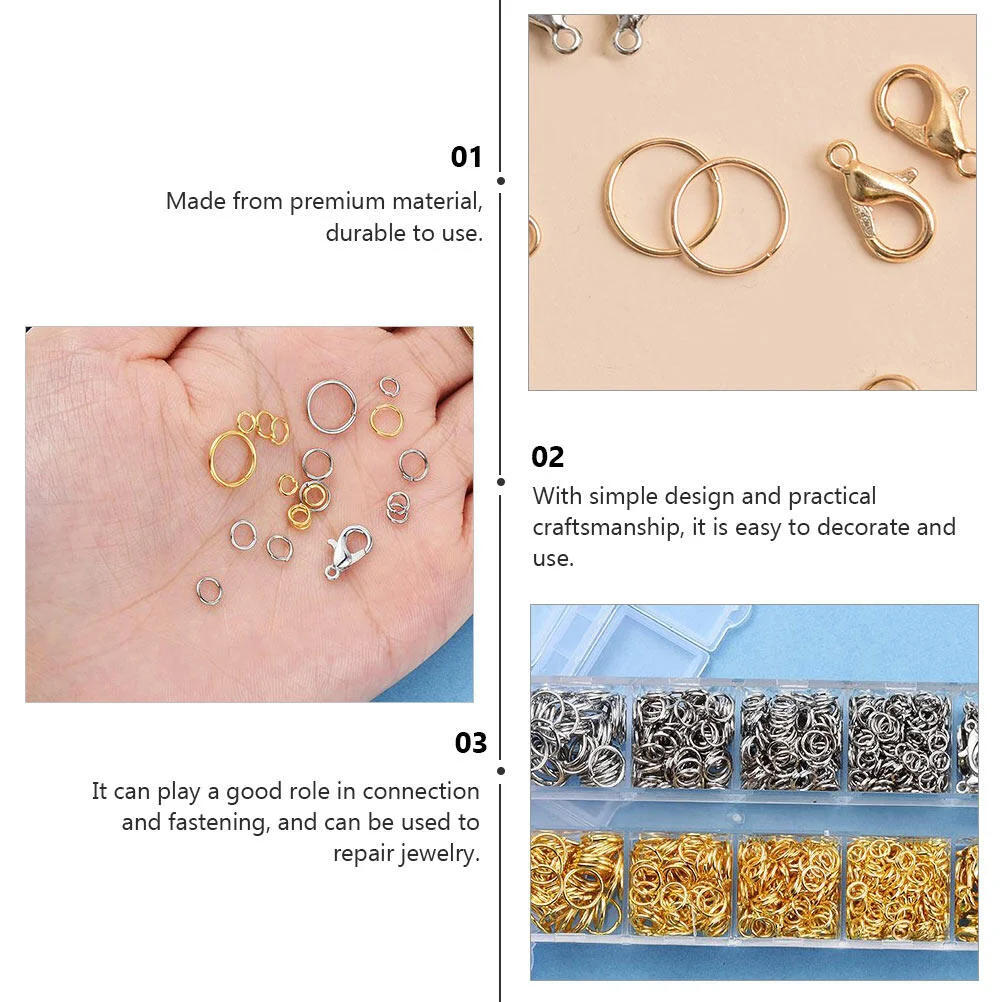 01
Made from premium material, durable to use.

02
With simple design and practical craftsmanship, it is easy to decorate and use.

03
It can play a good role in connection and fastening, and can be used to repair jewelry.