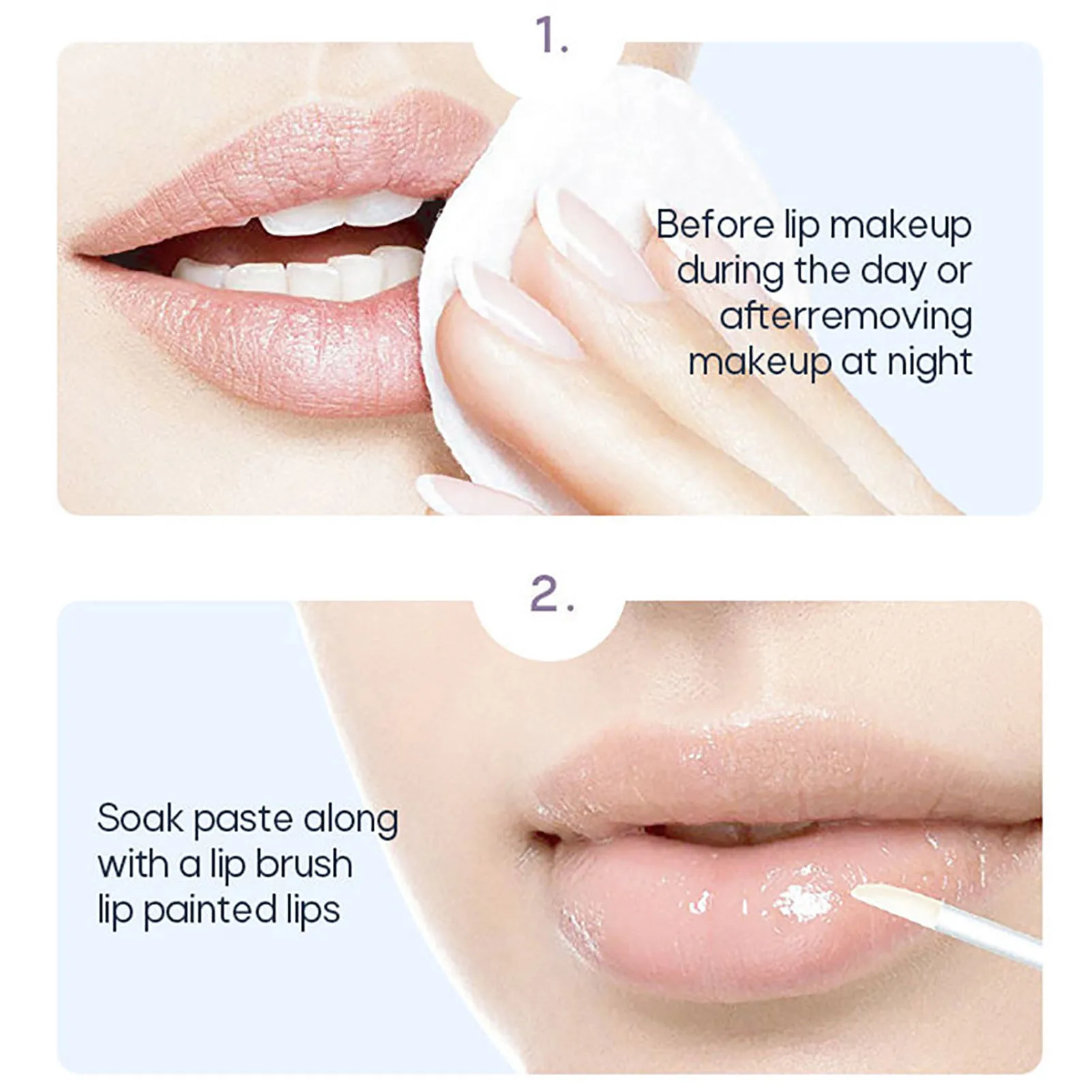 1.

Before lip makeup during the day or afterremoving makeup at night

2.

Soak paste along with a lip brush lip painted lips