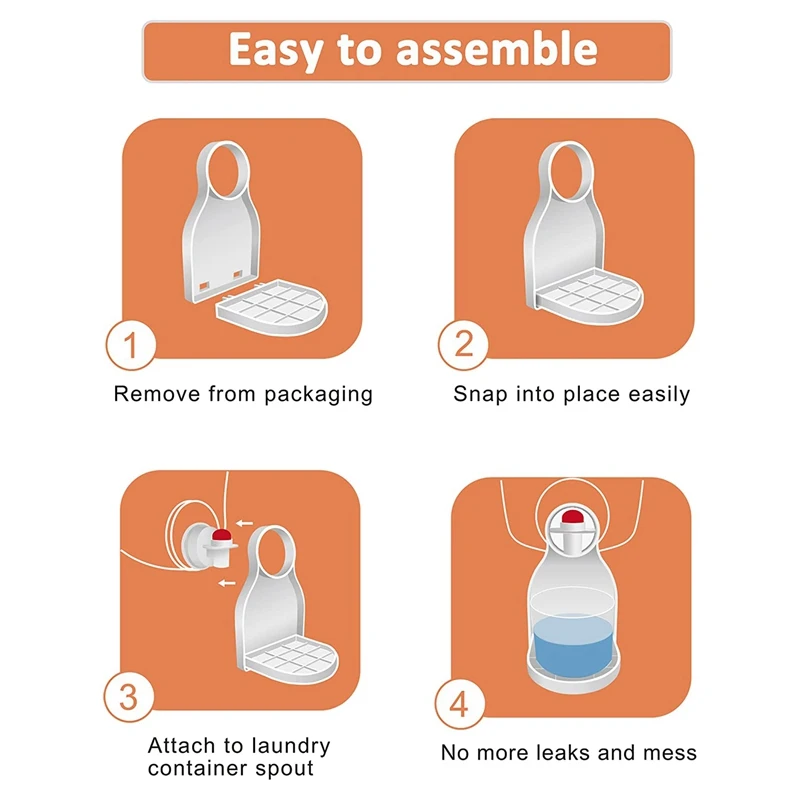 Easy to assemble

1

Remove from packaging

2

Snap into place easily

3

Attach to laundry container spout

4

No more leaks and mess