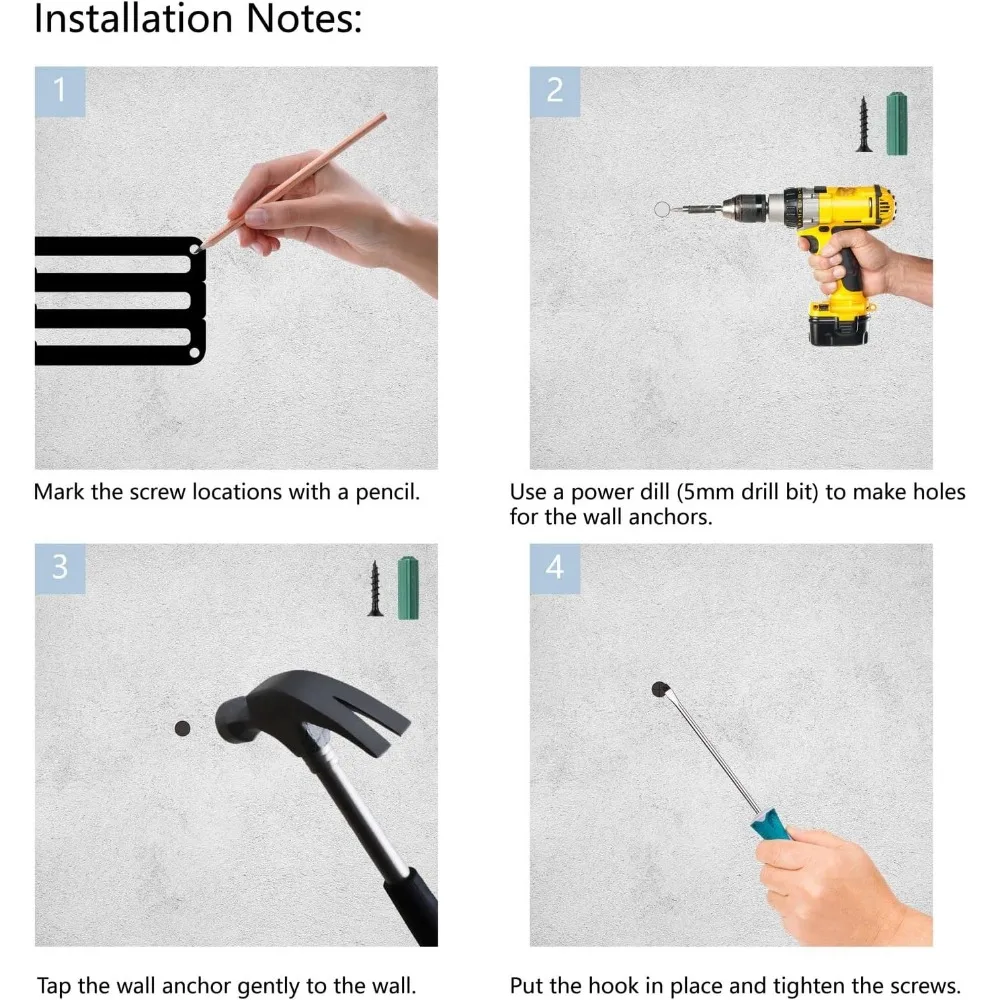 Installation Notes:

1

Mark the screw locations with a pencil.

2

Use a power dill (5mm drill bit) to make holes for the wall anchors.

3

Tap the wall anchor gently to the wall.

4

Put the hook in place and tighten the screws.