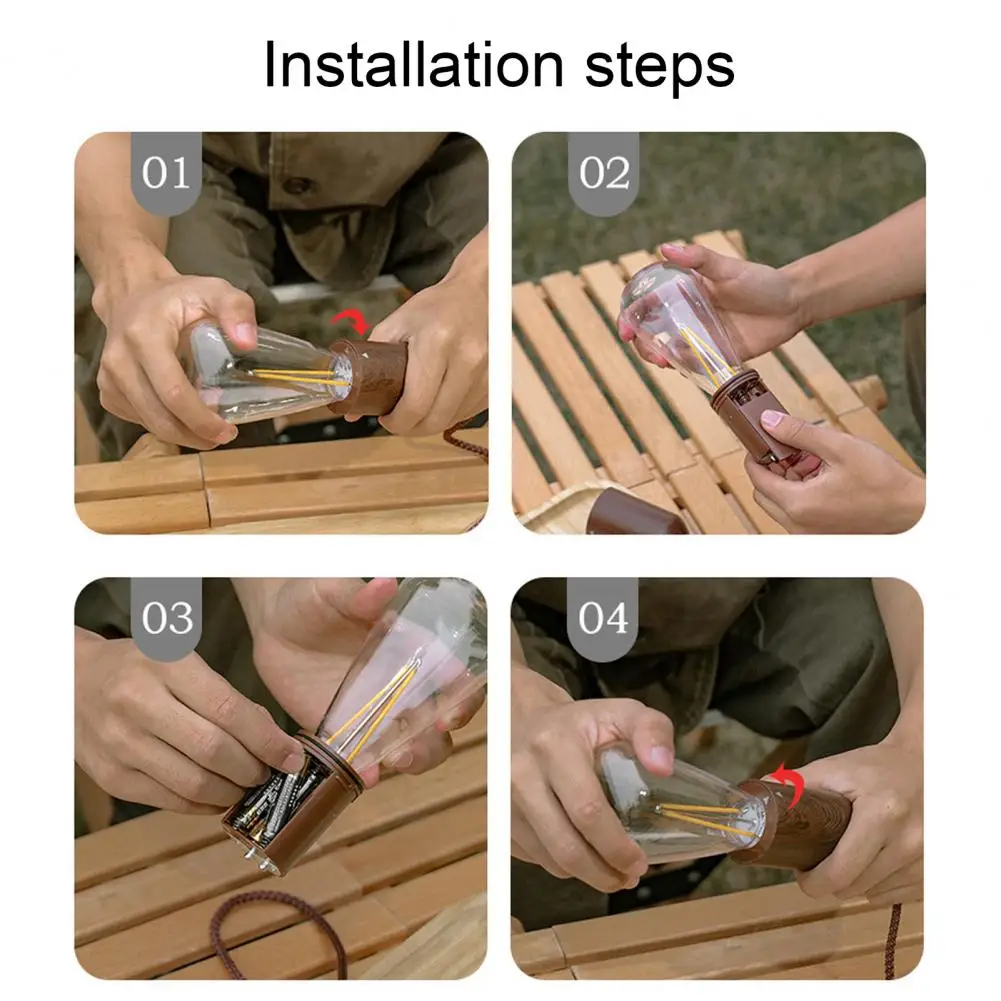 Installation steps

01

02

03

04