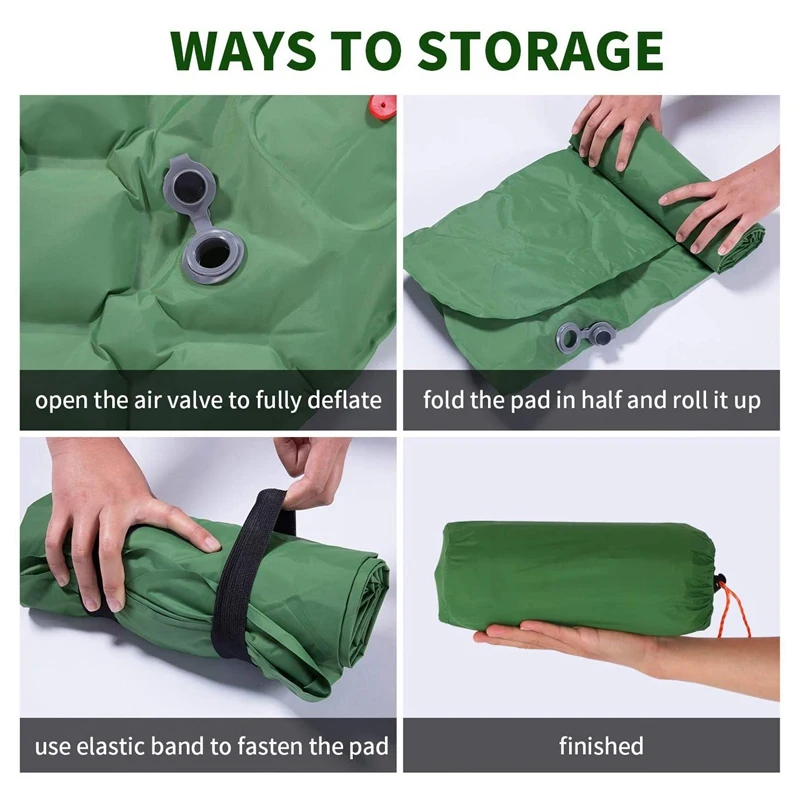 WAYS TO STORAGE

open the air valve to fully deflate

fold the pad in half and roll it up

use elastic band to fasten the pad

finished