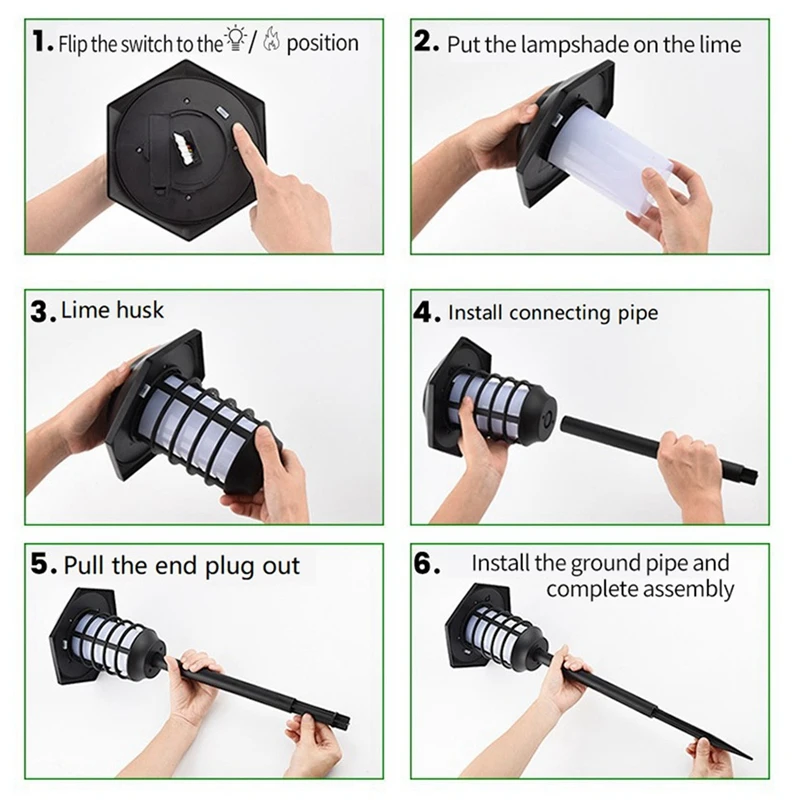 1. Flip the switch to the / position

2. Put the lampshade on the lime

3. Lime husk

4. Install connecting pipe

5. Pull the end plug out

6. Install the ground pipe and complete assembly