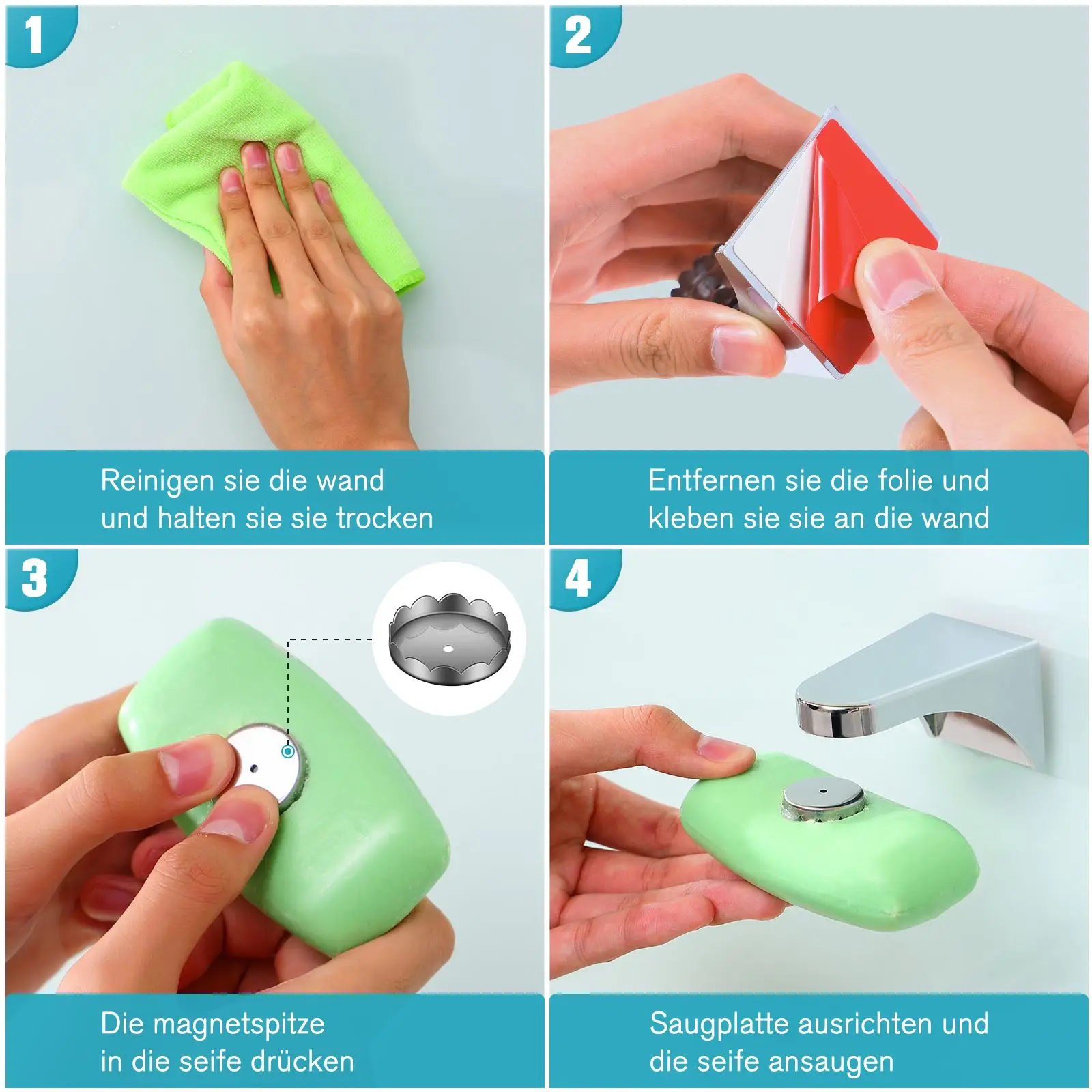 1

Reinigen sie die wand und halten sie sie trocken

2

Entfernen sie die folie und kleben sie sie an die wand

3

Die magnetspitze in die seife drücken

4

Saugplatte ausrichten und die seife ansaugen