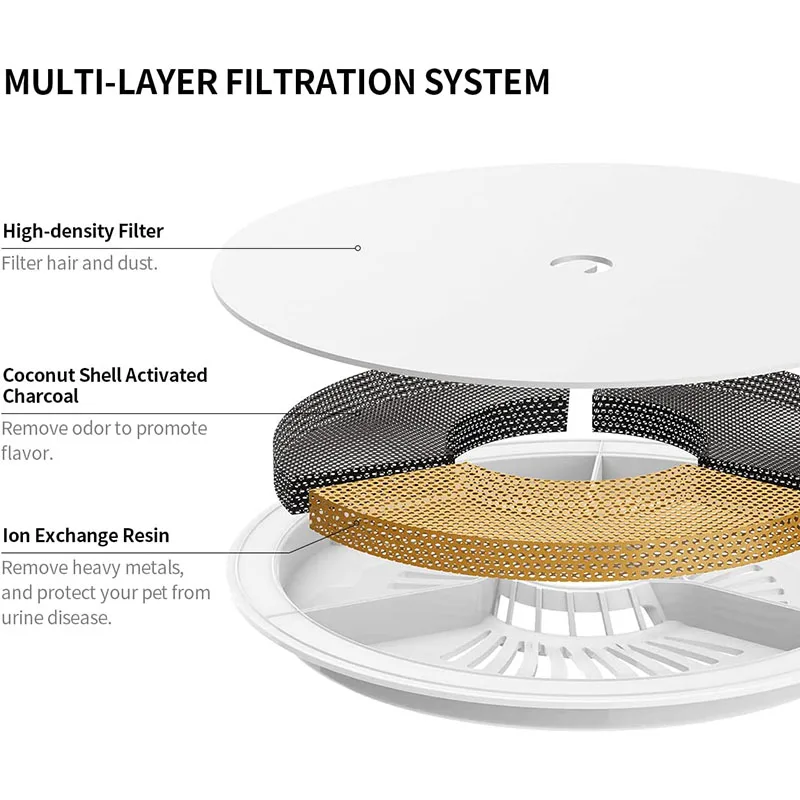 MULTI-LAYER FILTRATION SYSTEM

High-density Filter

Filter hair and dust.

Coconut Shell Activated Charcoal

Remove odor to promote flavor.

Ion Exchange Resin

Remove heavy metals, and protect your pet from urine disease.