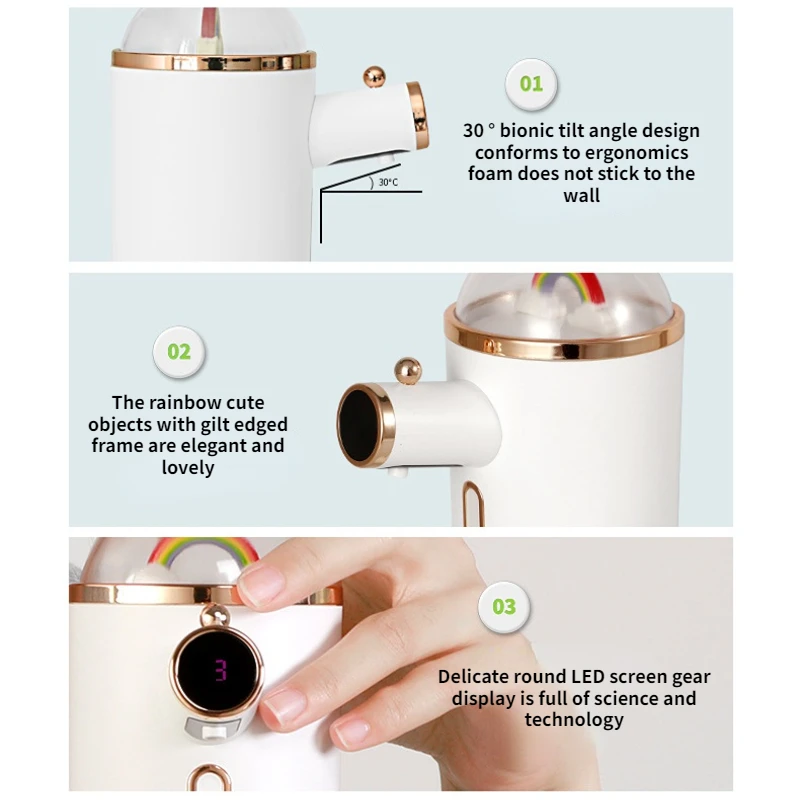 30°C

01

30 ° bionic tilt angle design conforms to ergonomics foam does not stick to the wall

02

The rainbow cute objects with gilt edged frame are elegant and lovely

3

03

Delicate round LED screen gear display is full of science and technology