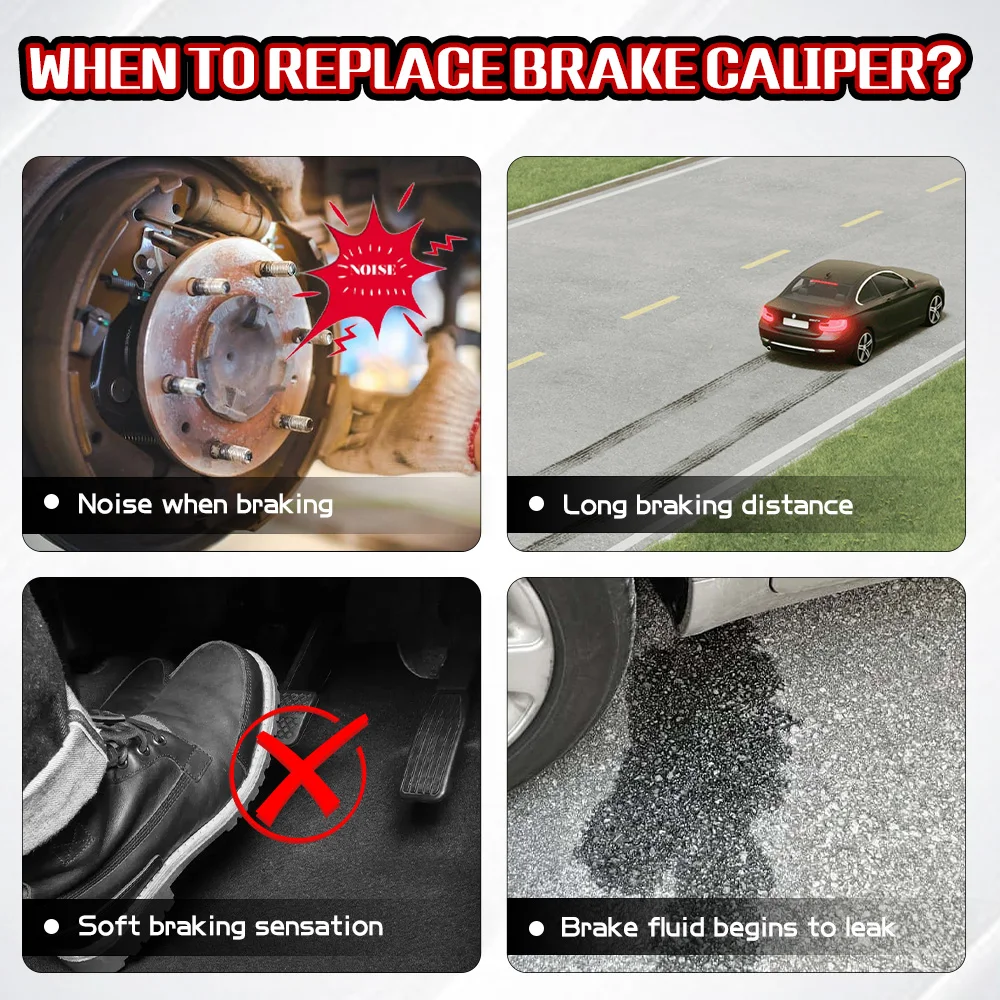 WHEN TO REPLACE BRAKE CALIPER?

NOISE

● Noise when braking

● Long braking distance

● Soft braking sensation

● Brake fluid begins to leak