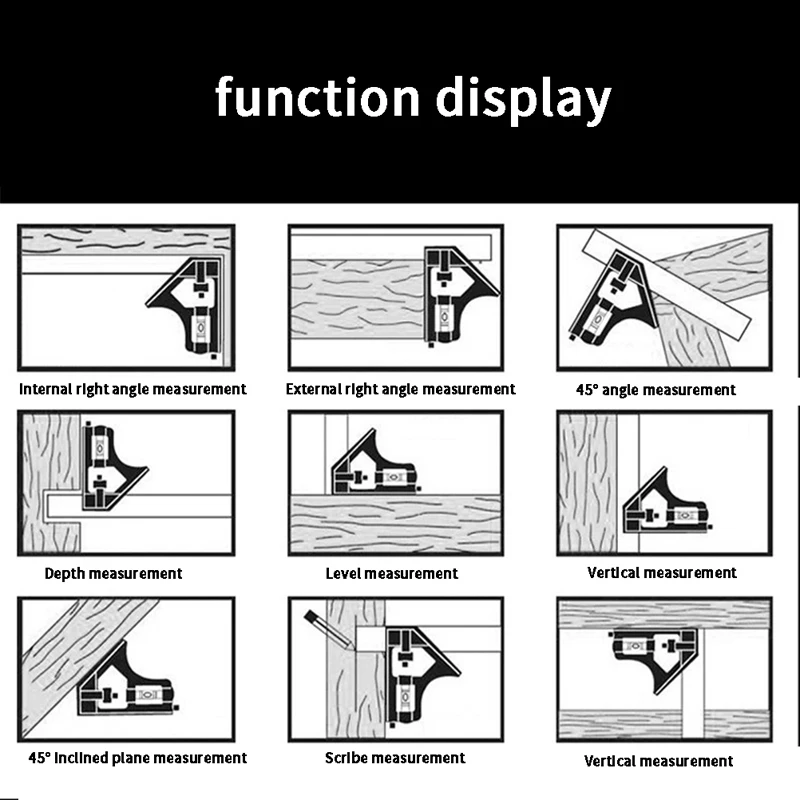 function display

Internal right angle measurement

External right angle measurement

45° angle measurement

Depth measurement

Level measurement

Vertical measurement

45° inclined plane measurement

Scribe measurement

Vertical measurement