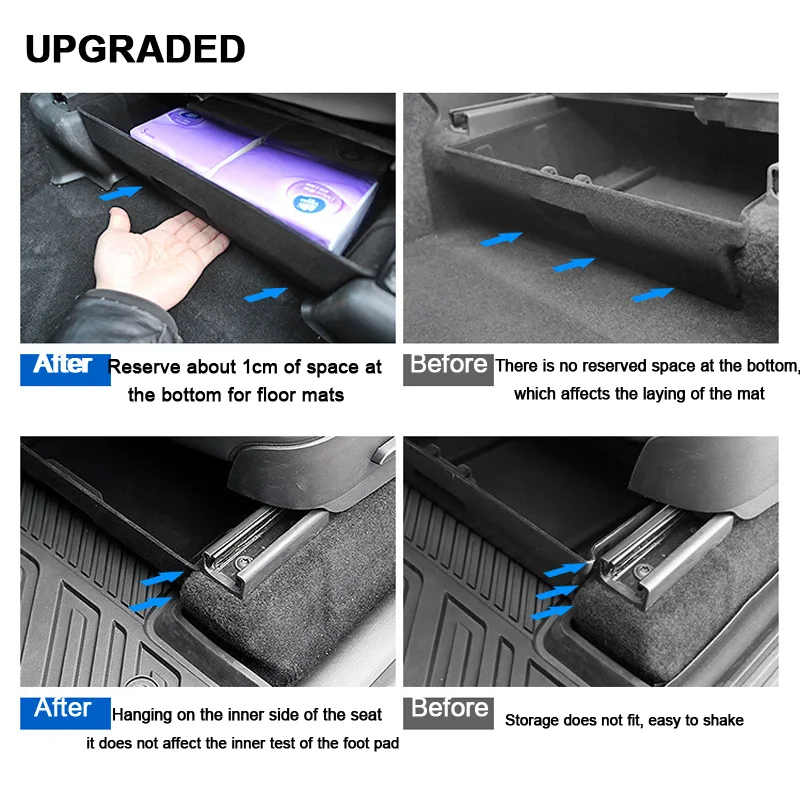 UPGRADED

After Reserve about 1cm of space at the bottom for floor mats

Before There is no reserved space at the bottom, which affects the laying of the mat

After Hanging on the inner side of the seat it does not affect the inner test of the foot pad

Before Storage does not fit, easy to shake