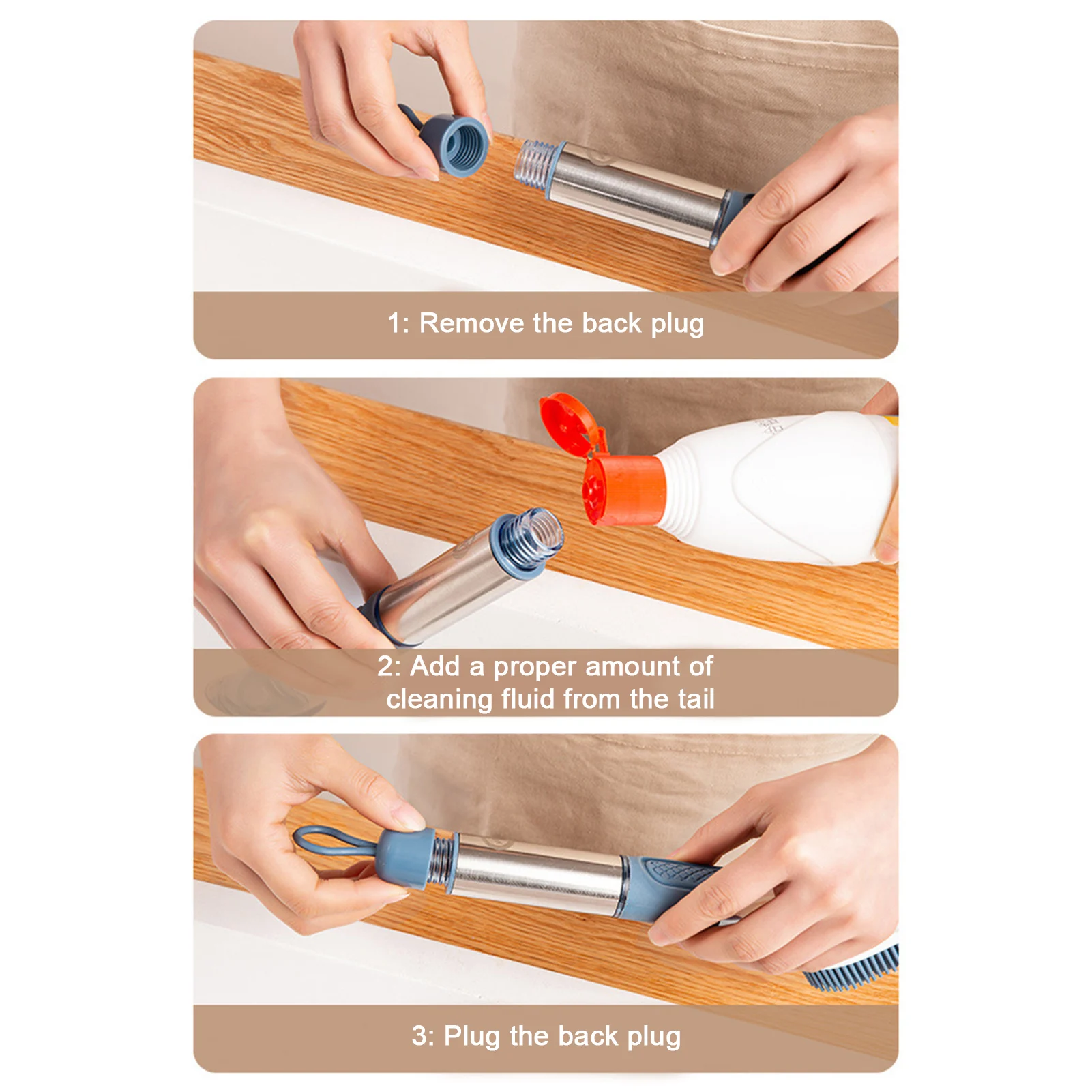 1: Remove the back plug

2: Add a proper amount of cleaning fluid from the tail

3: Plug the back plug