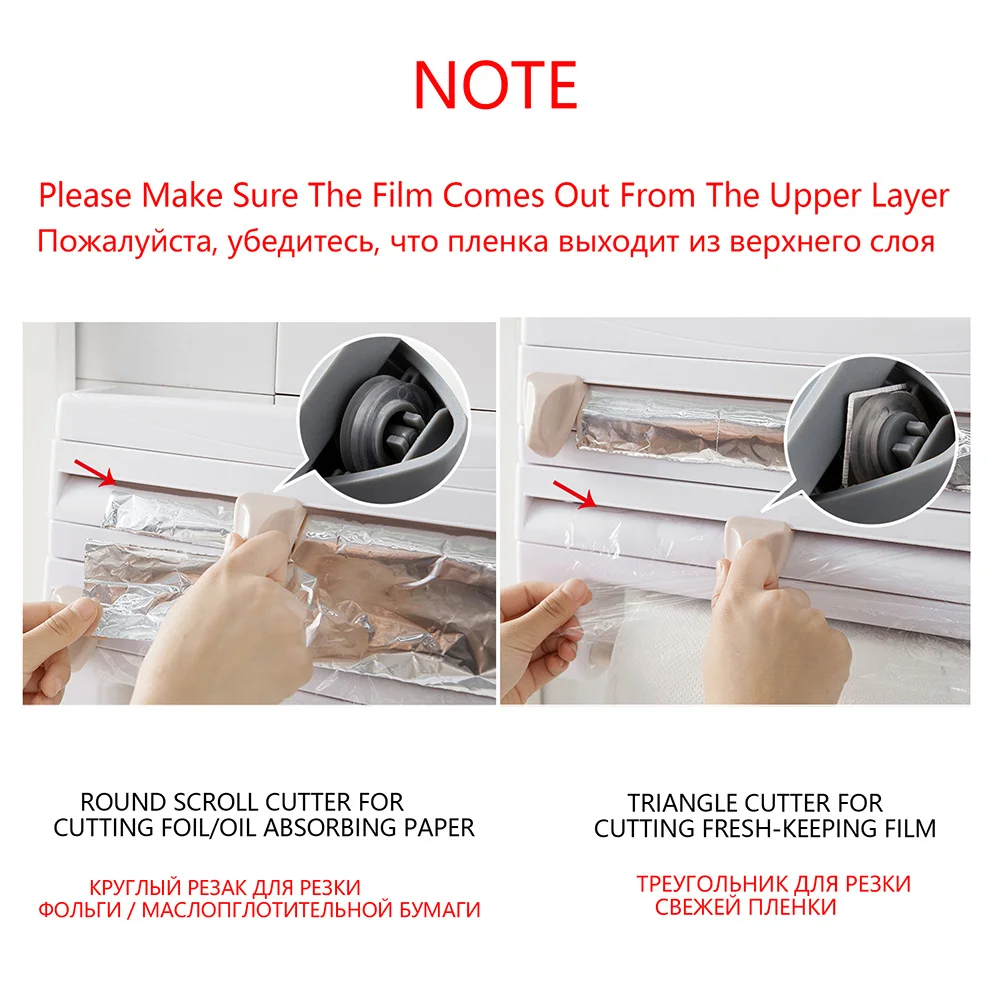 NOTE

Please Make Sure The Film Comes Out From The Upper Layer
Пожалуйста, убедитесь, что пленка выходит из верхнего слоя

ROUND SCROLL CUTTER FOR CUTTING FOIL/OIL ABSORBING PAPER

КРУГЛЫЙ РЕЗАК ДЛЯ РЕЗКИ ФОЛЬГИ / МАСЛОПГЛОТИТЕЛЬНОЙ БУМАГИ

TRIANGLE CUTTER FOR CUTTING FRESH-KEEPING FILM

ТРЕУГОЛЬНИК ДЛЯ РЕЗКИ СВЕЖЕЙ ПЛЕНКИ