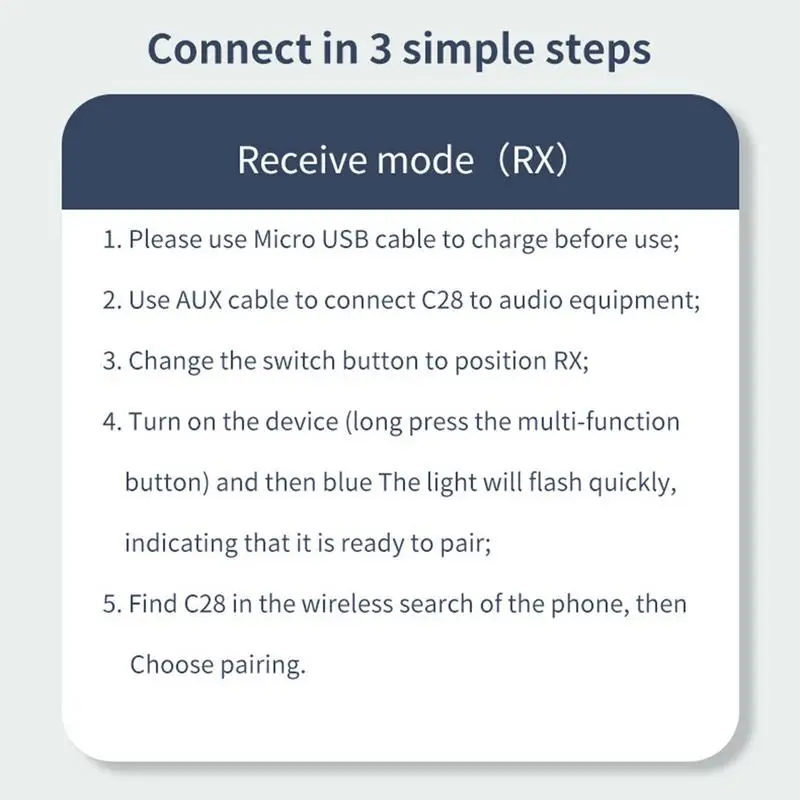 Connect in 3 simple steps

Receive mode（RX）

1. Please use Micro USB cable to charge before use;

2. Use AUX cable to connect C28 to audio equipment;

3. Change the switch button to position RX;

4. Turn on the device (long press the multi-function button) and then blue The light will flash quickly, indicating that it is ready to pair;

5. Find C28 in the wireless search of the phone, then Choose pairing.