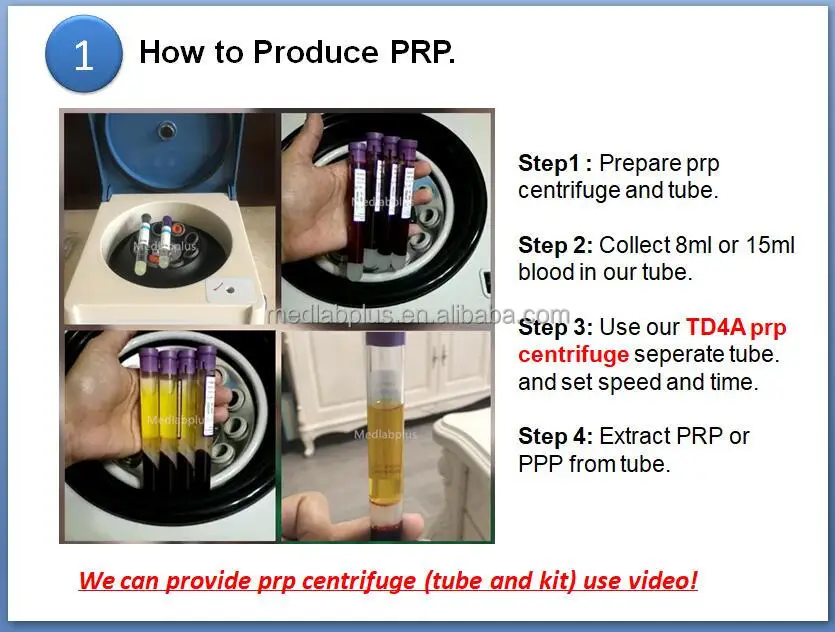 1 How to Produce PRP.

Medlabplus

Medlabplus

medlabplus.en.alibaba.com

Medlabplus

Medlabplus

Step1 : Prepare prp centrifuge and tube.

Step 2: Collect 8ml or 15ml blood in our tube.

Step 3: Use our TD4A prp centrifuge seperate tube. and set speed and time.

Step 4: Extract PRP or PPP from tube.

We can provide prp centrifuge (tube and kit) use video!