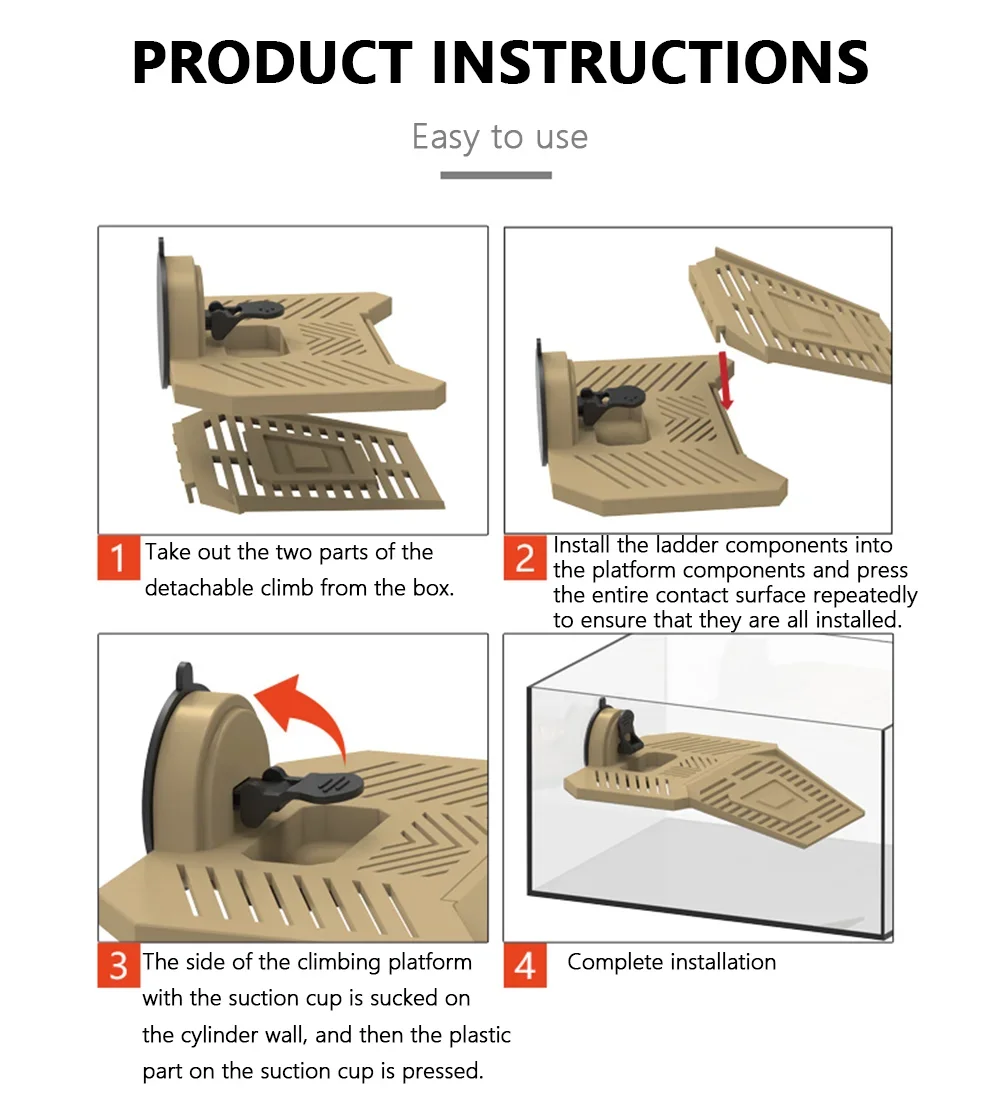 PRODUCT INSTRUCTIONS

Easy to use

1 Take out the two parts of the detachable climb from the box.

2 Install the ladder components into the platform components and press the entire contact surface repeatedly to ensure that they are all installed.

3 The side of the climbing platform with the suction cup is sucked on the cylinder wall, and then the plastic part on the suction cup is pressed.

4 Complete installation