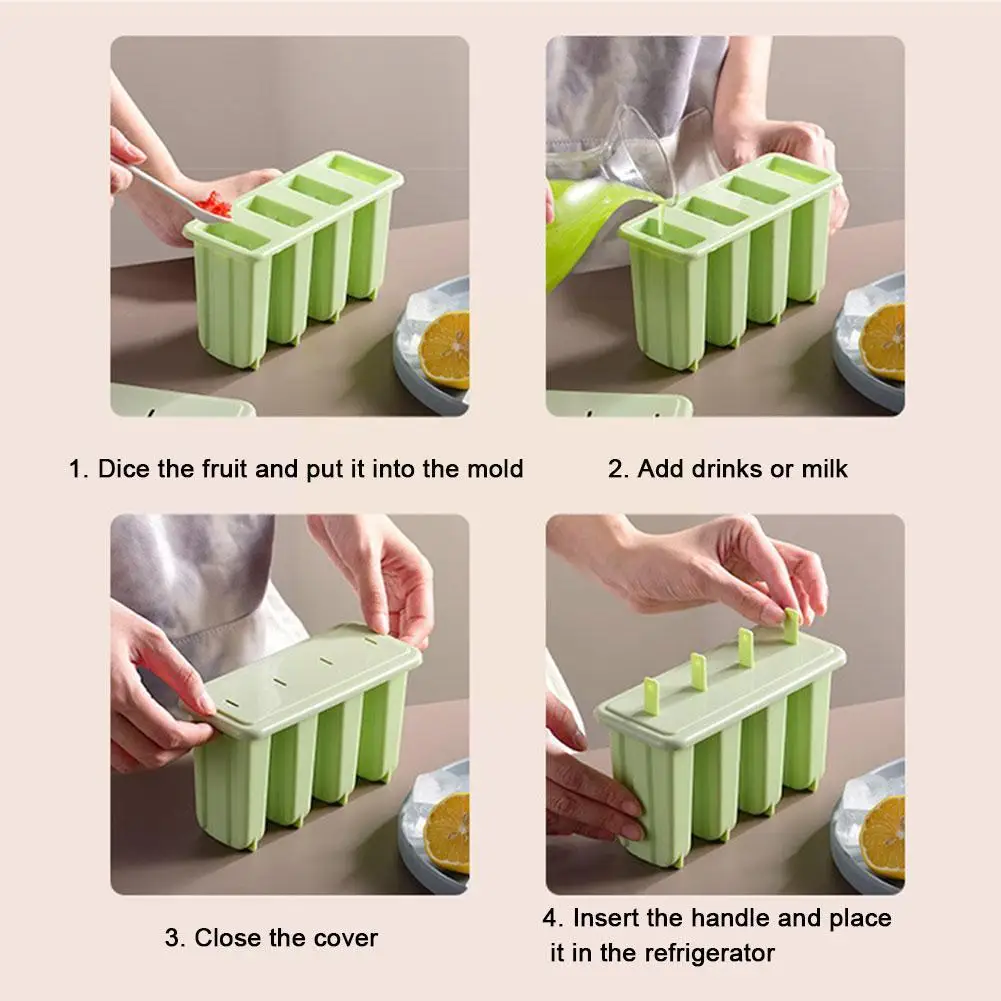 1. Dice the fruit and put it into the mold

2. Add drinks or milk

3. Close the cover

4. Insert the handle and place it in the refrigerator