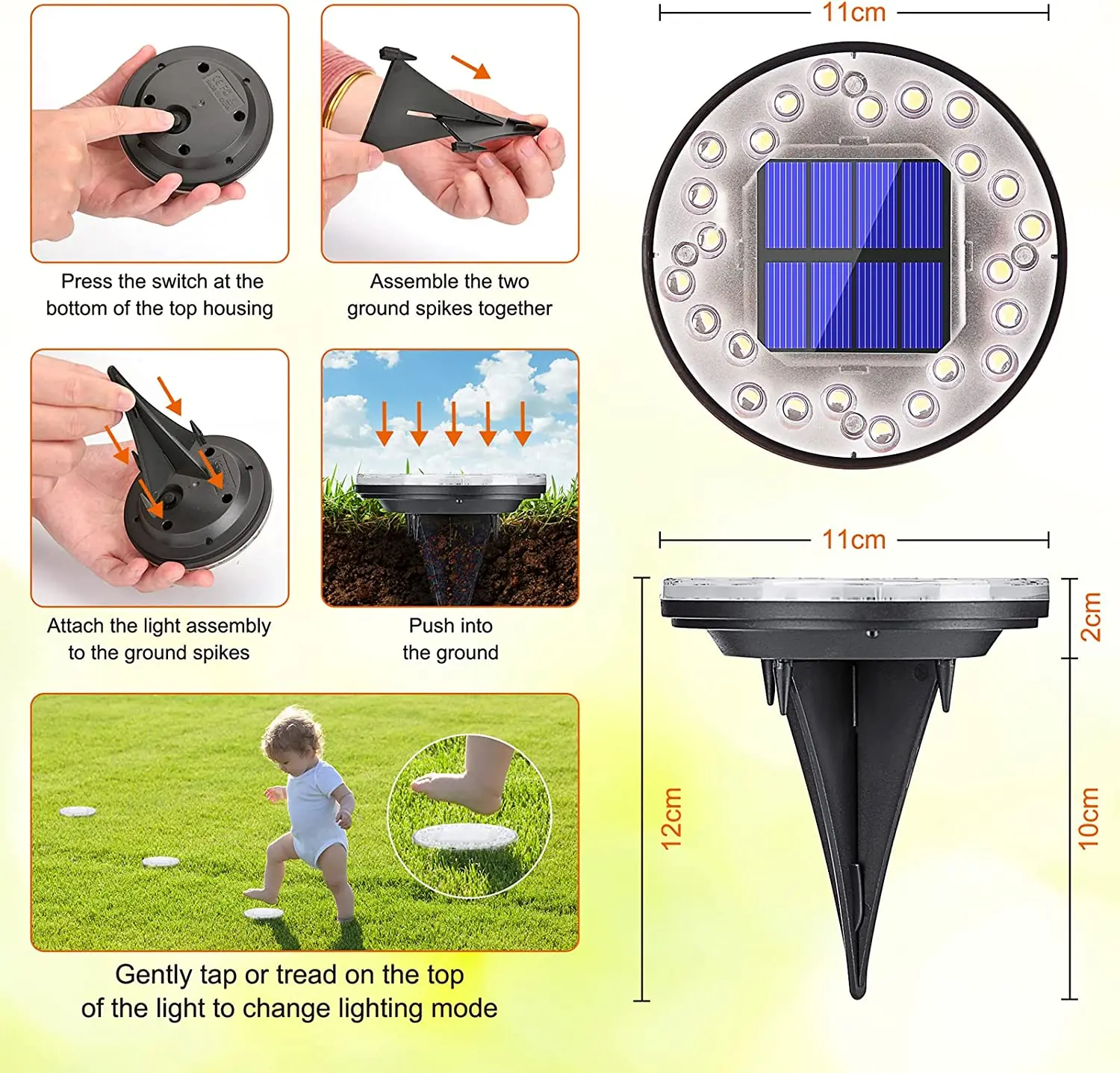 Press the switch at the bottom of the top housing

Assemble the two ground spikes together

Attach the light assembly to the ground spikes

Push into the ground

Gently tap or tread on the top of the light to change lighting mode

11cm

11cm

12cm

2cm

10cm