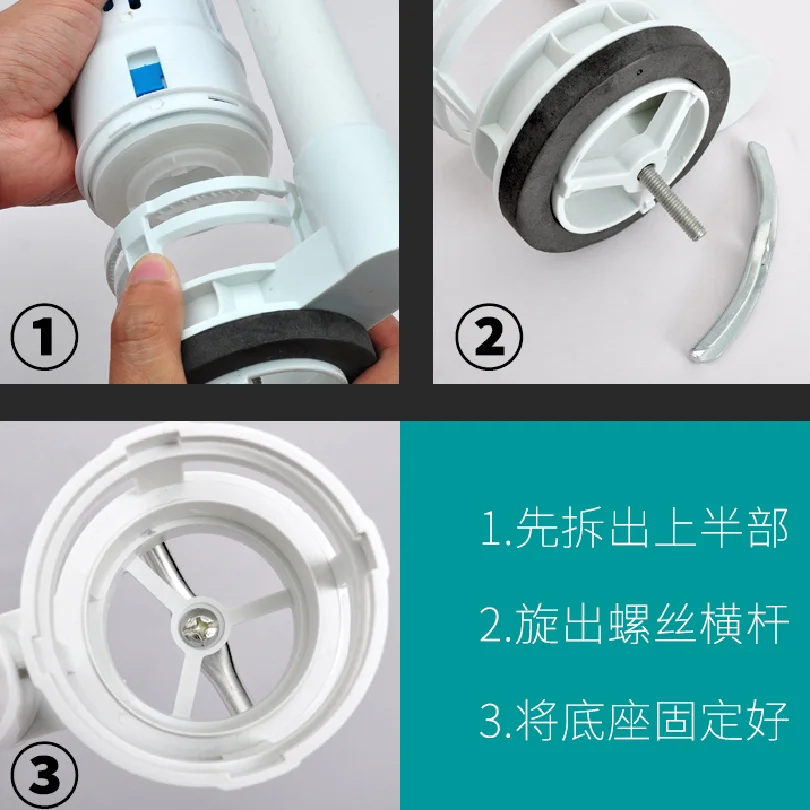 ①

②

③

1.先拆出上半部

2.旋出螺丝横杆

3.将底座固定好