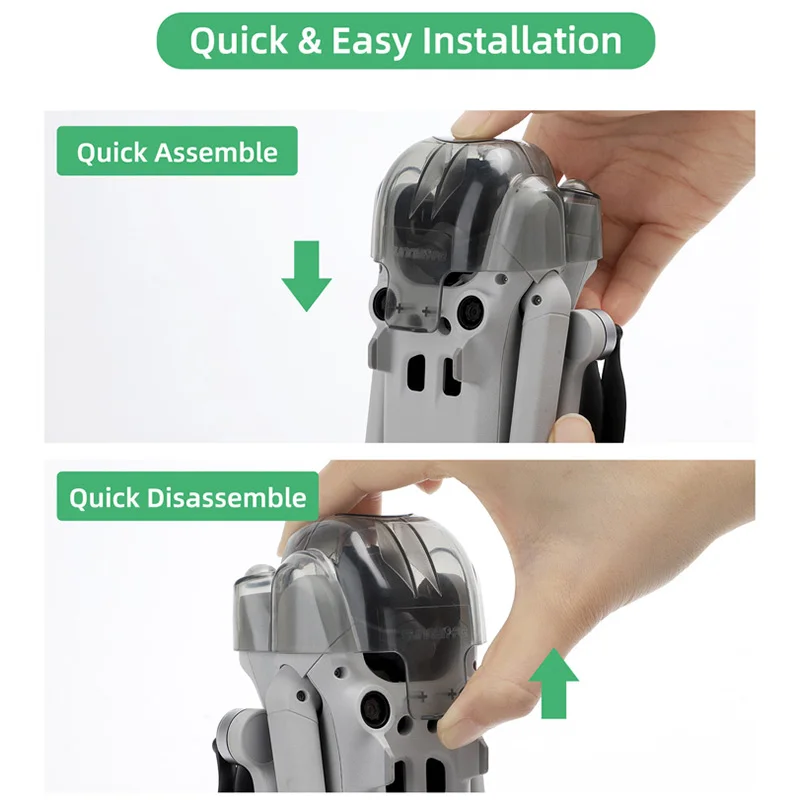 Quick & Easy Installation

Quick Assemble

Quick Disassemble